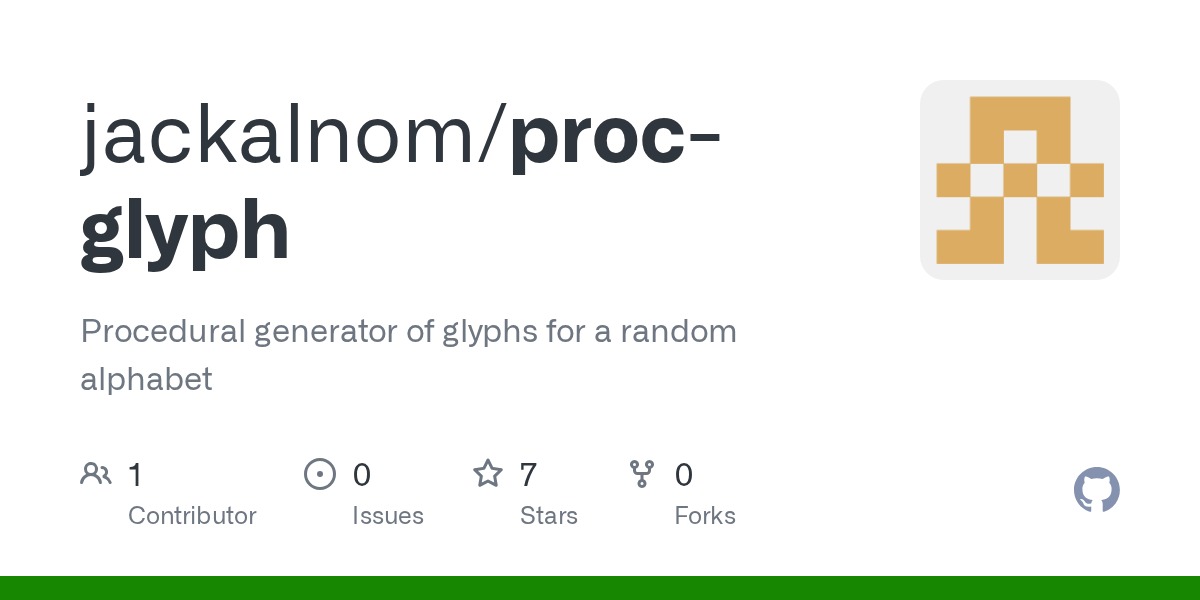 jackalnom/proc-glyph

Procedural generator of glyphs for a random alphabet

1
Contributor

0
Issues

7
Stars

0
Forks