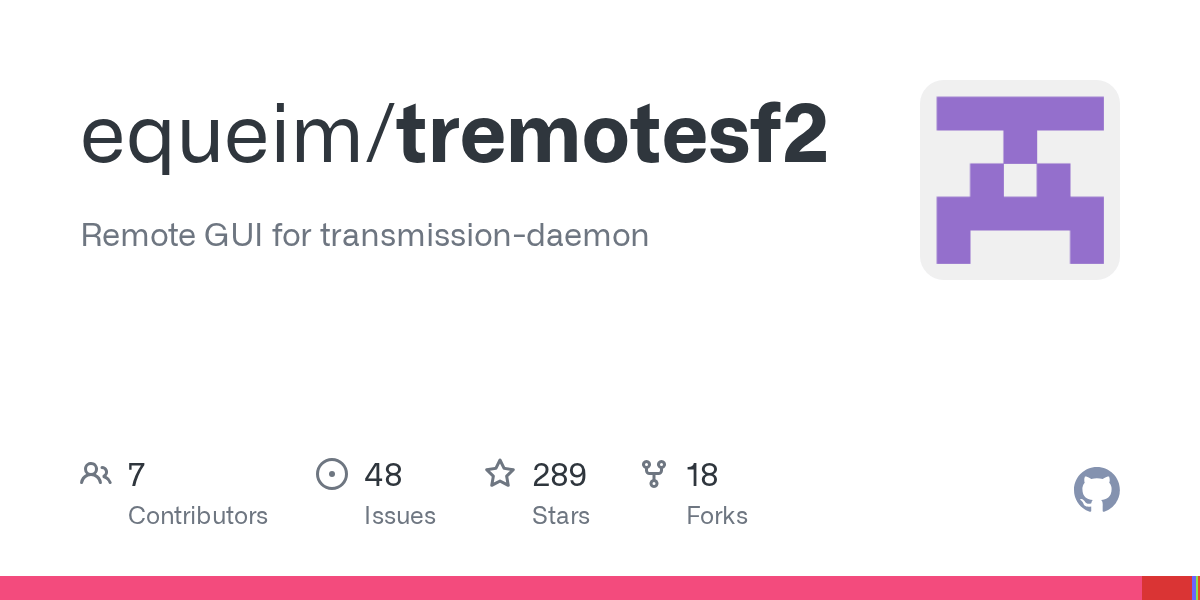 equeim/tremotesf2

Remote GUI for transmission-daemon

7
Contributors

48
Issues

289
Stars

18
Forks