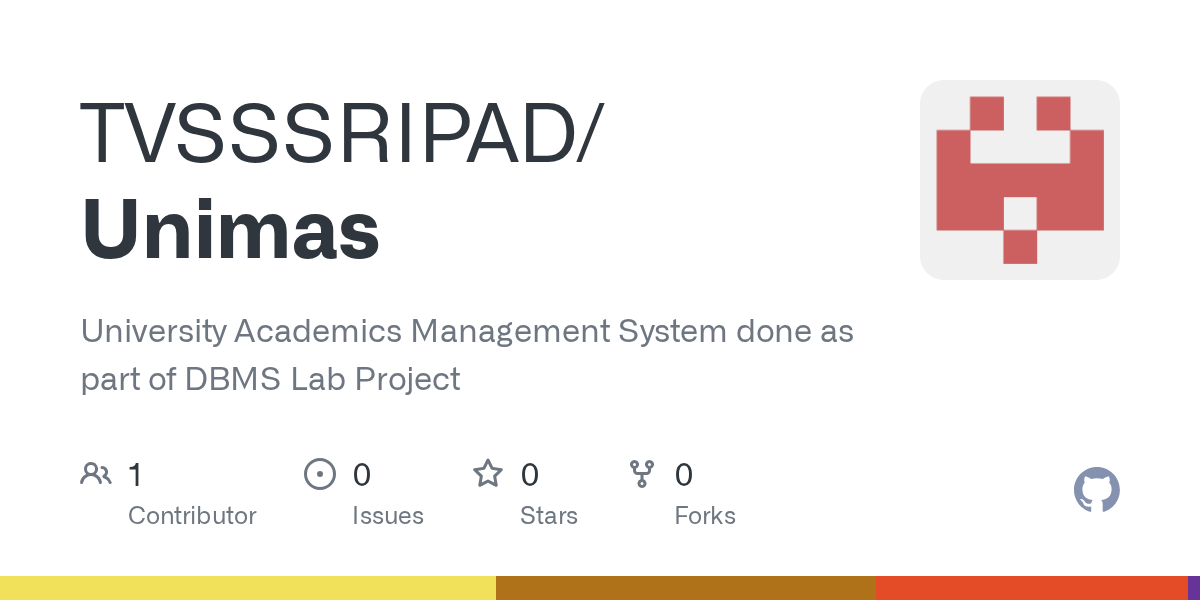 TVSSSRIPAD/
Unimas

University Academics Management System done as part of DBMS Lab Project

1
Contributor

0
Issues

0
Stars

0
Forks