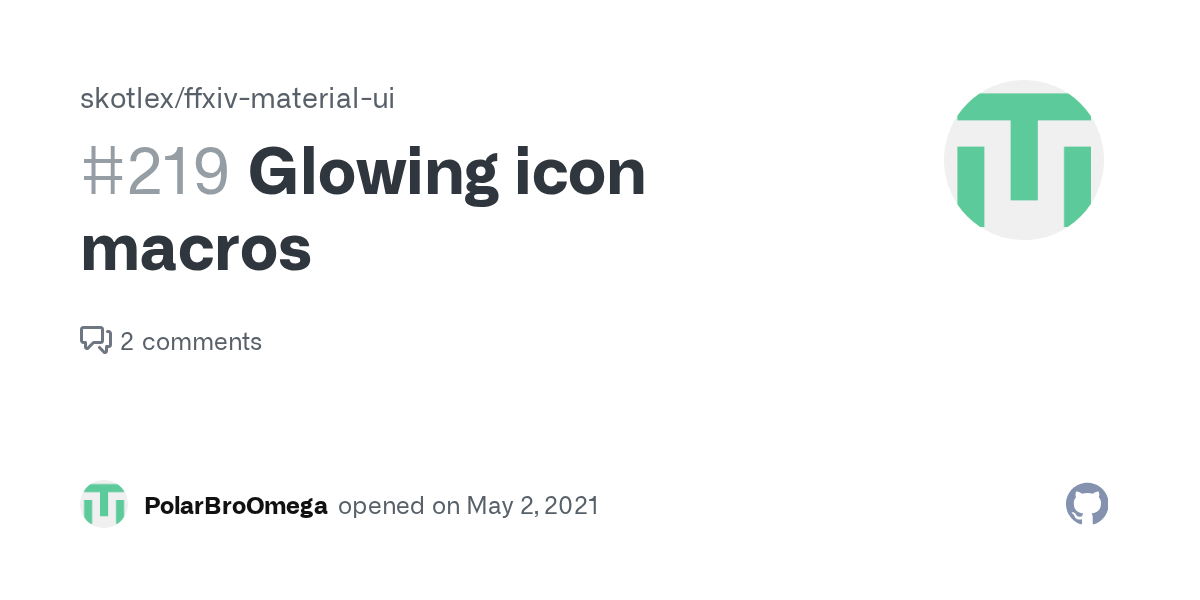 skotlex/ffxiv-material-ui

#219 Glowing icon macros

2 comments

PolarBroOmega opened on May 2, 2021