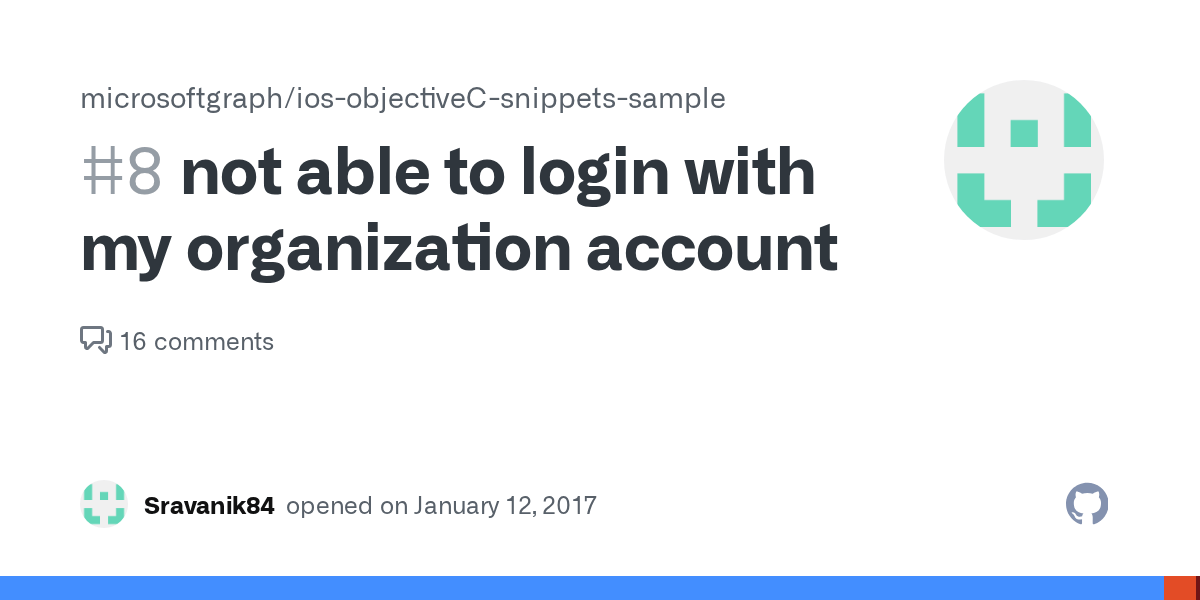 microsoftgraph/ios-objectiveC-snippets-sample

#8 not able to login with my organization account

16 comments

Sravanik84 opened on January 12, 2017