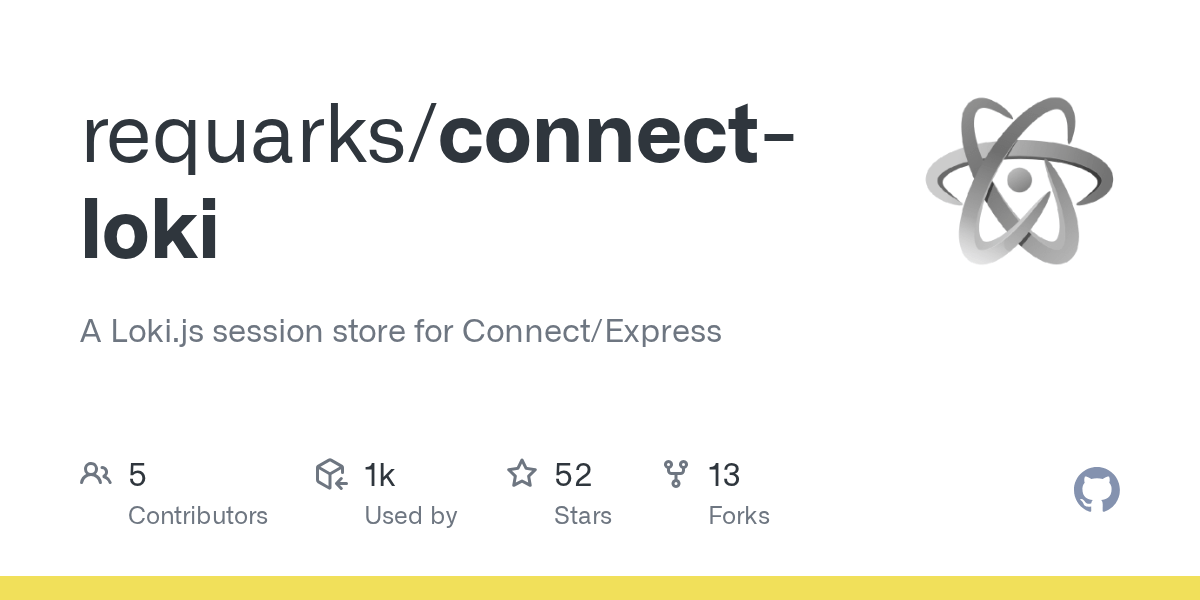 requarks/connect-loki

A Loki.js session store for Connect/Express

5
Contributors

1k
Used by

52
Stars

13
Forks