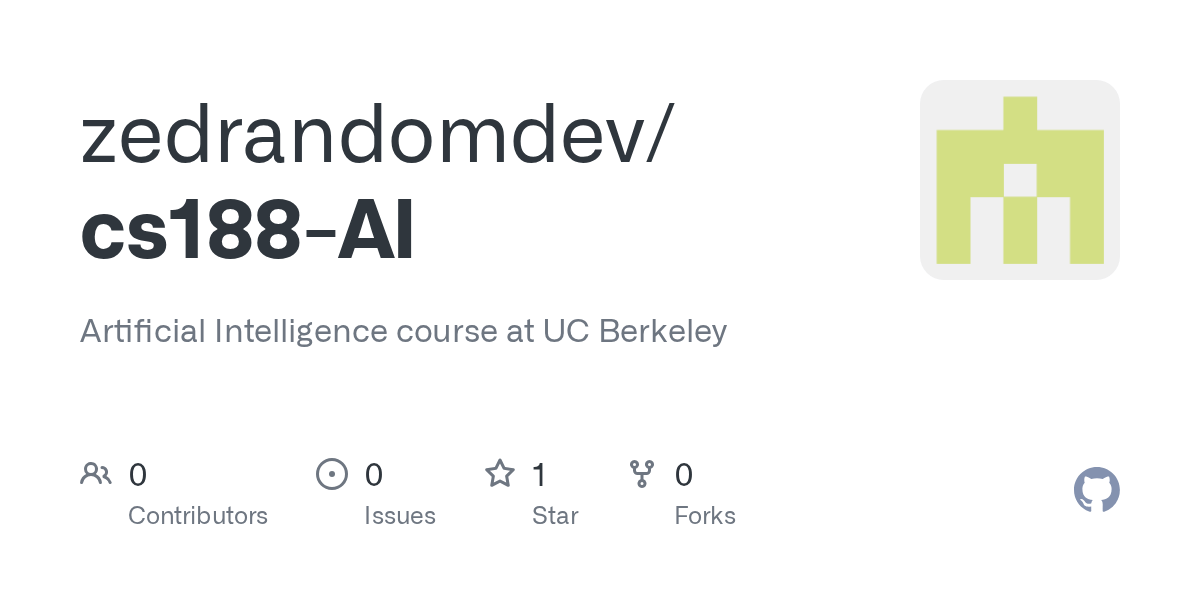 zedrandomdev/
cs188-AI

Artificial Intelligence course at UC Berkeley

0
Contributors

0
Issues

1
Star

0
Forks