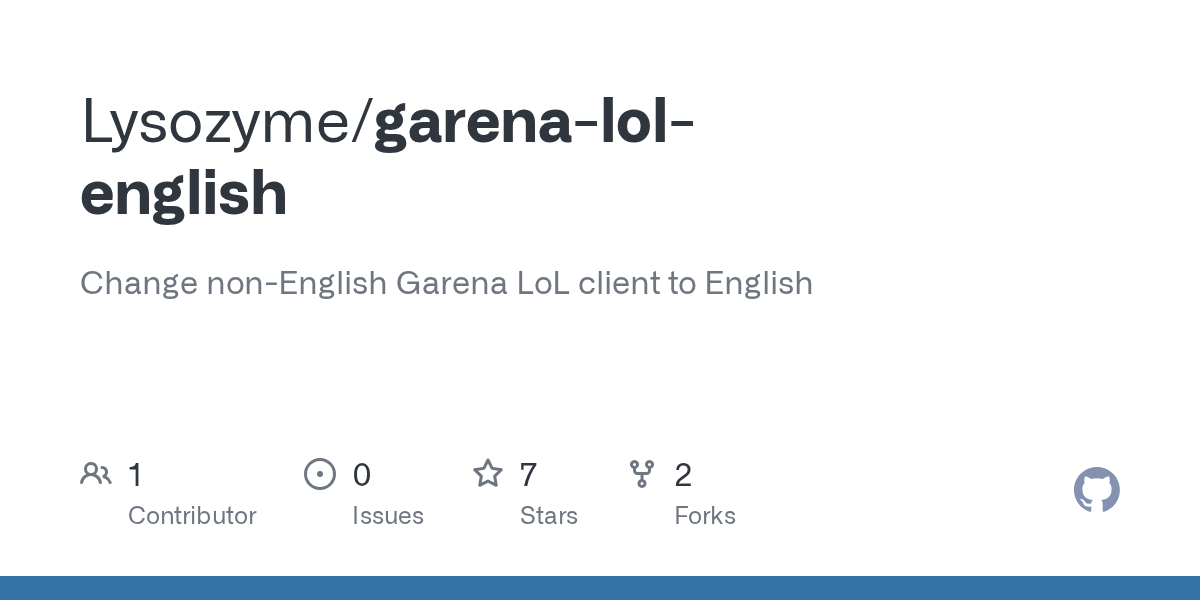 Lysozyme/garena-lol-english

Change non-English Garena LoL client to English

1
Contributor

0
Issues

7
Stars

2
Forks