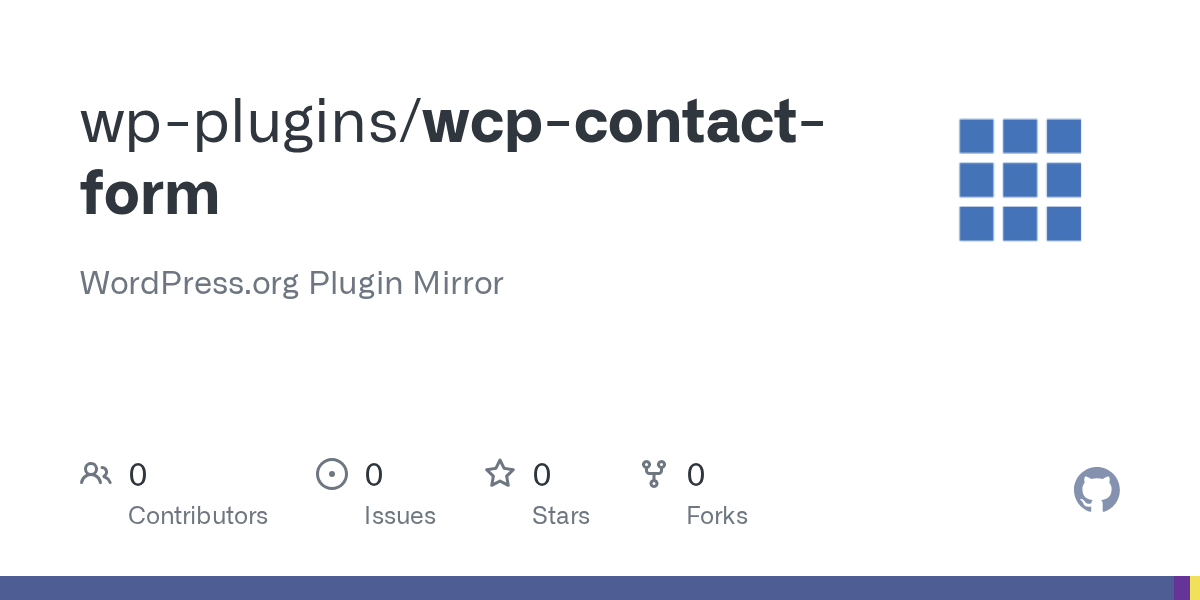 wp-plugins/wcp-contact-form

WordPress.org Plugin Mirror

0
Contributors

0
Issues

0
Stars

0
Forks