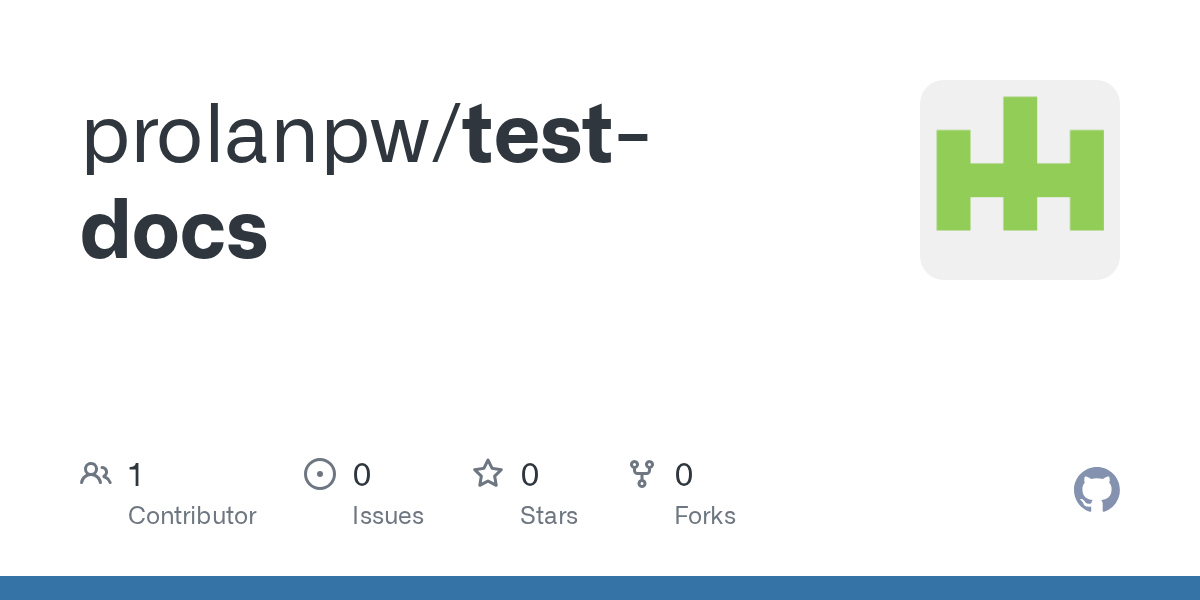 prolanpw/test-docs

1
Contributor

0
Issues

0
Stars

0
Forks