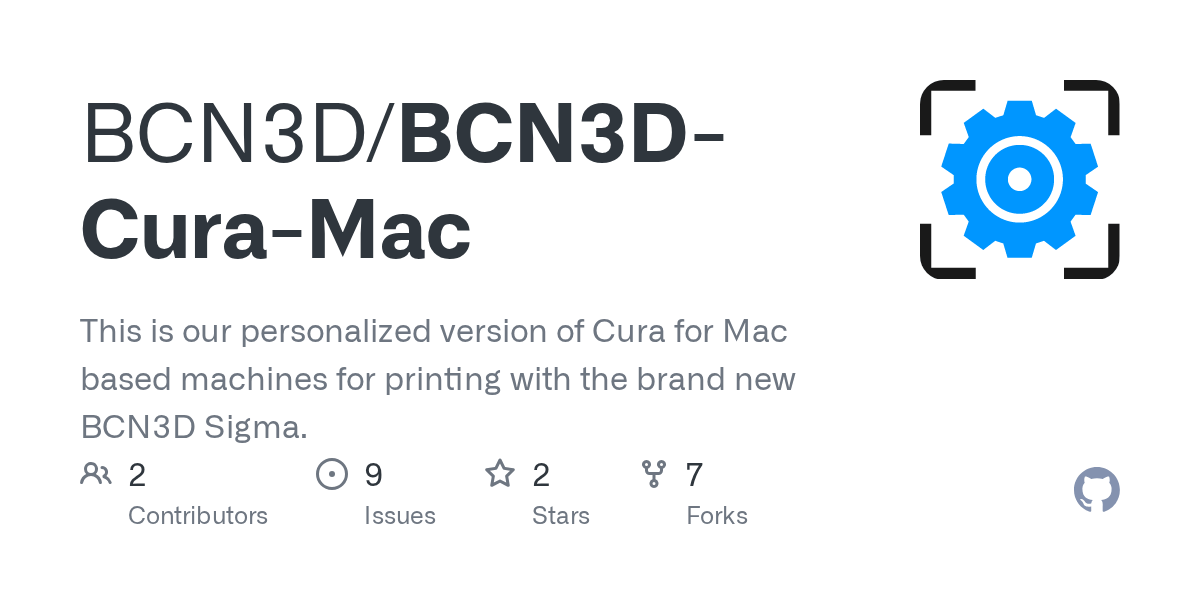 BCN3D/BCN3D-Cura-Mac

This is our personalized version of Cura for Mac based machines for printing with the brand new BCN3D Sigma.

2
Contributors

9
Issues

2
Stars

7
Forks