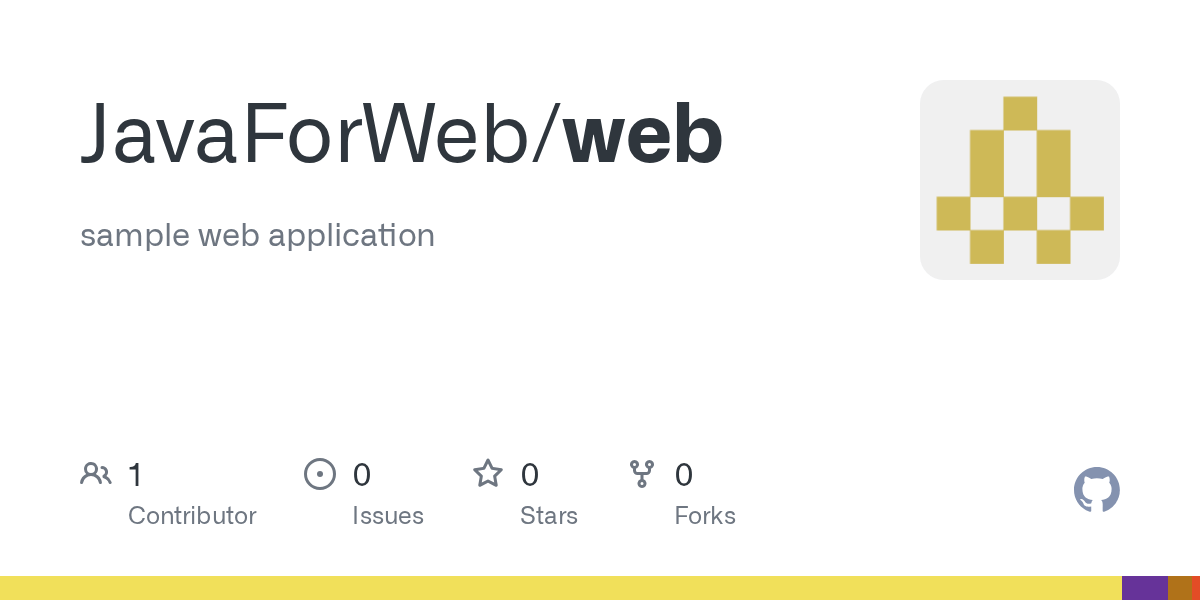 JavaForWeb/web

sample web application

1
Contributor

0
Issues

0
Stars

0
Forks