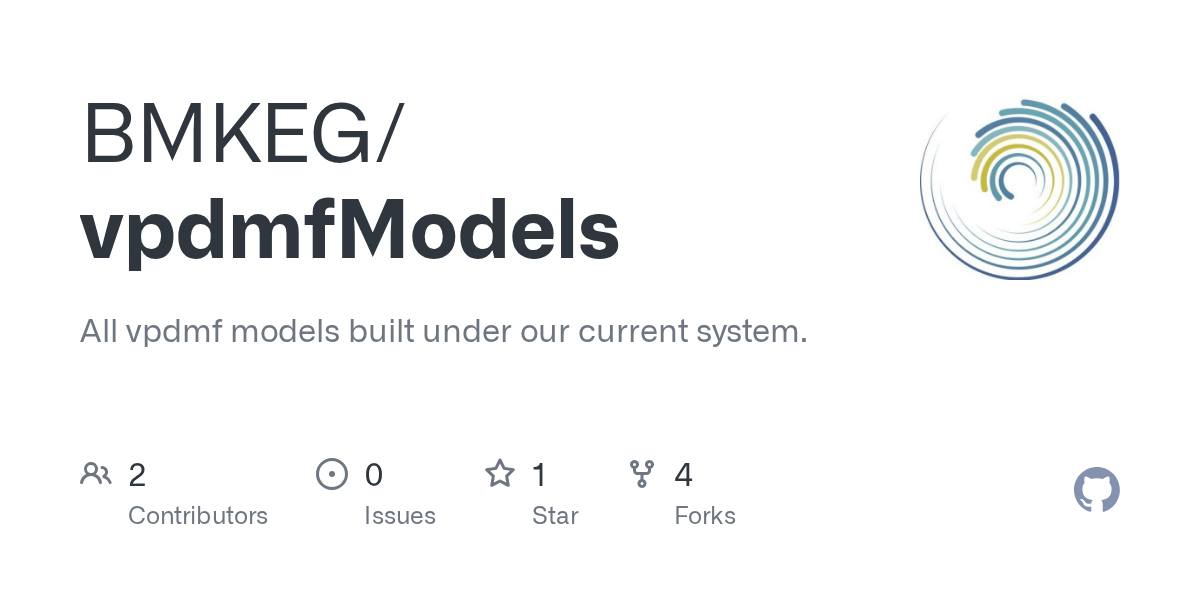 BMKEG/
vpdmfModels

All vpdmf models built under our current system.

2
Contributors

0
Issues

1
Star

4
Forks