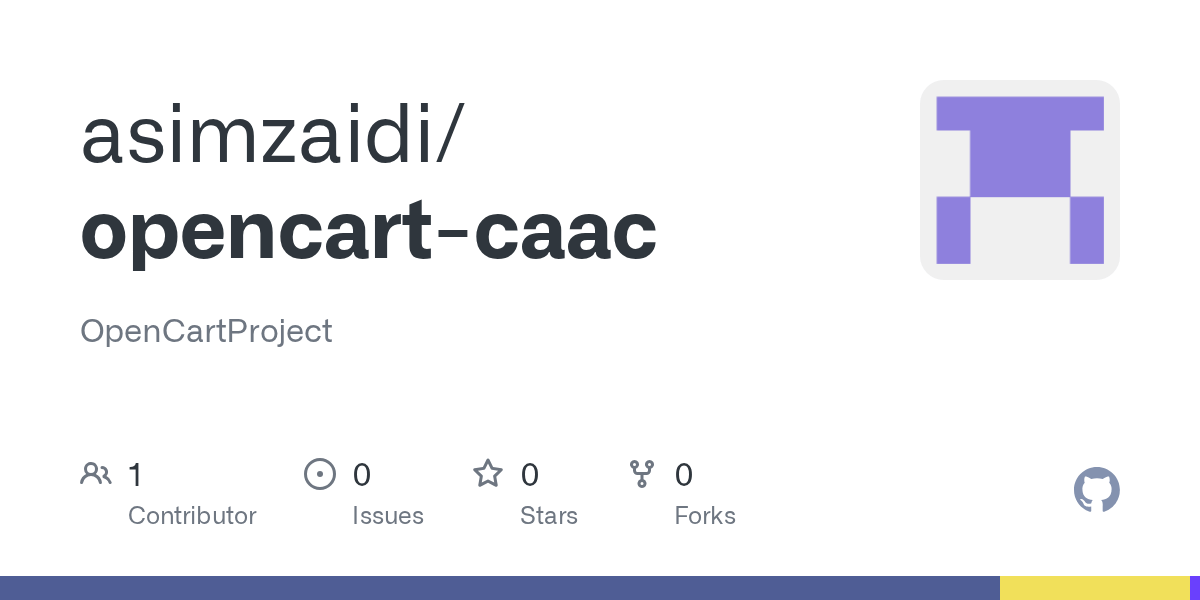 asimzaidi/
opencart-caac

OpenCartProject

1
Contributor

0
Issues

0
Stars

0
Forks