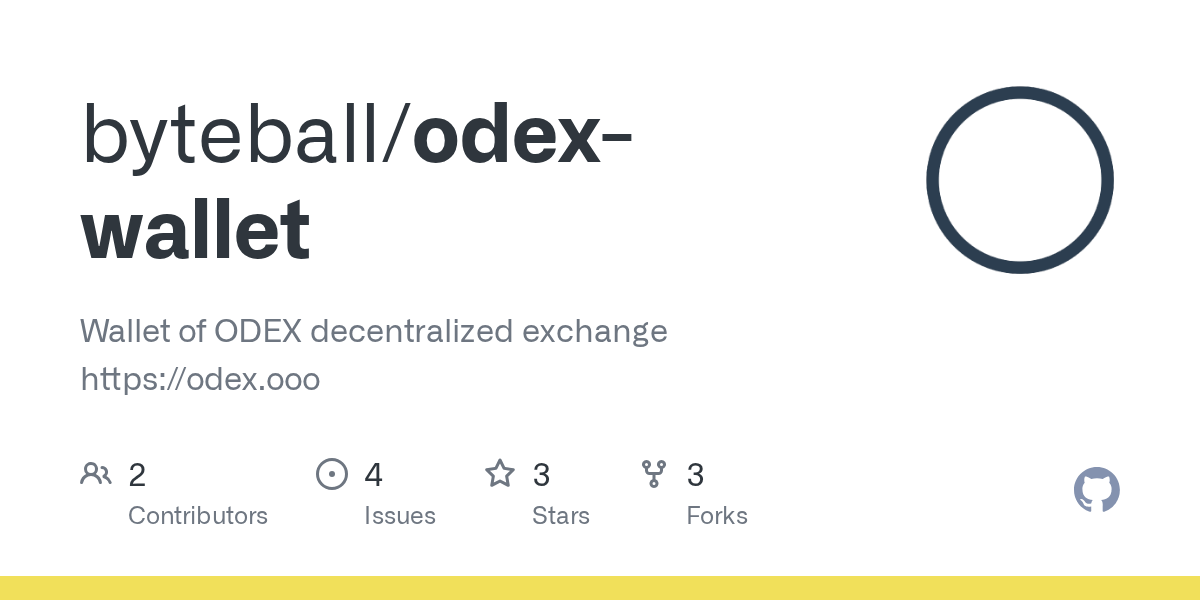 byteball/odex-wallet

Wallet of ODEX decentralized exchange https://odex.ooo

2
Contributors

4
Issues

3
Stars

3
Forks