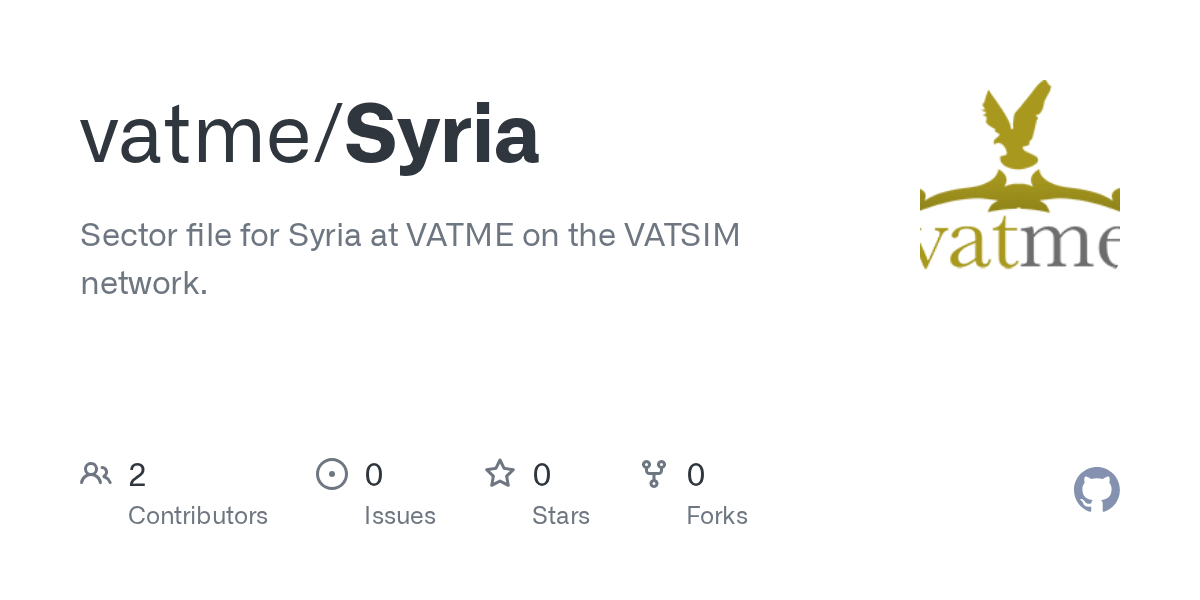 vatme/Syria

Sector file for Syria at VATME on the VATSIM network.

vatme

2
Contributors

0
Issues

0
Stars

0
Forks