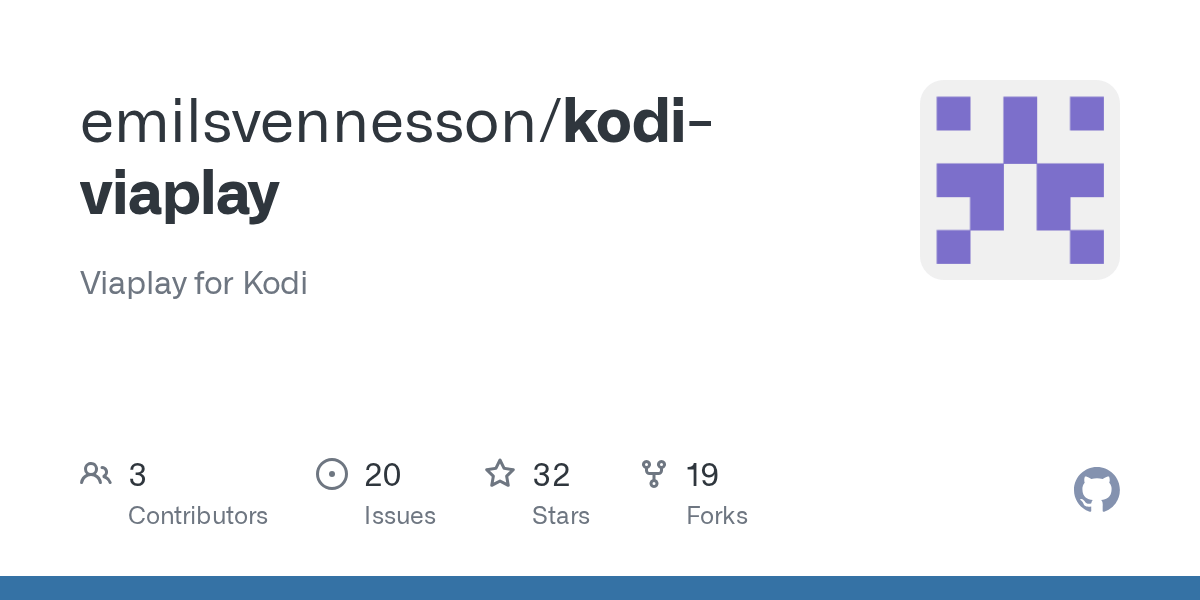 emilsvennesson/kodi-viaplay

Viaplay for Kodi

3
Contributors

20
Issues

32
Stars

19
Forks