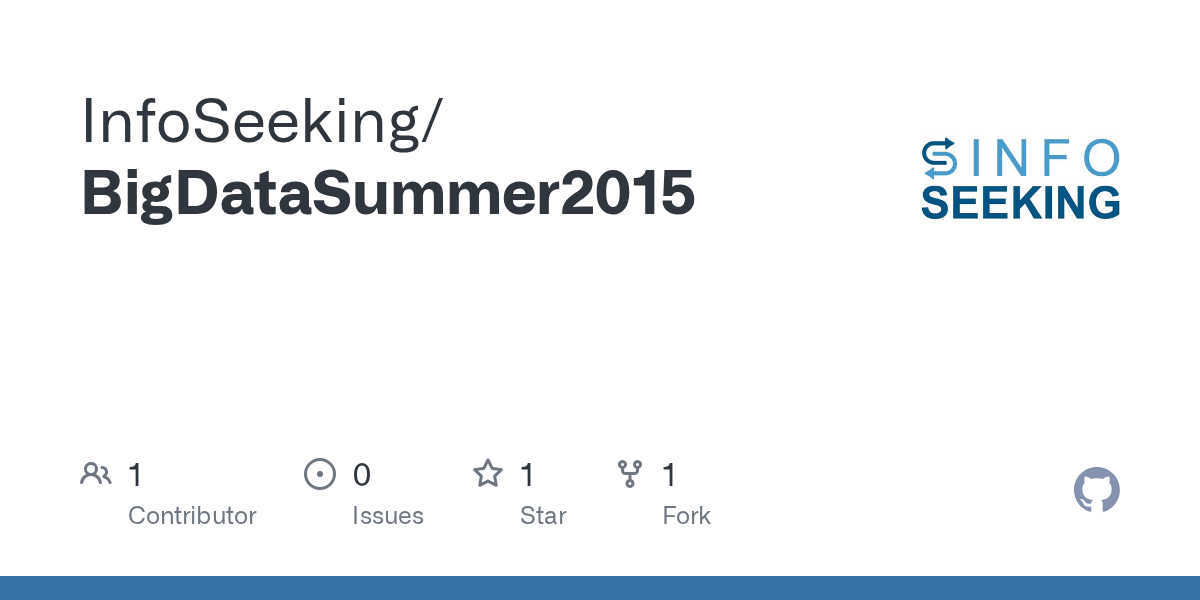 InfoSeeking/
BigDataSummer2015

INFO
SEEKING

1
Contributor

0
Issues

1
Star

1
Fork