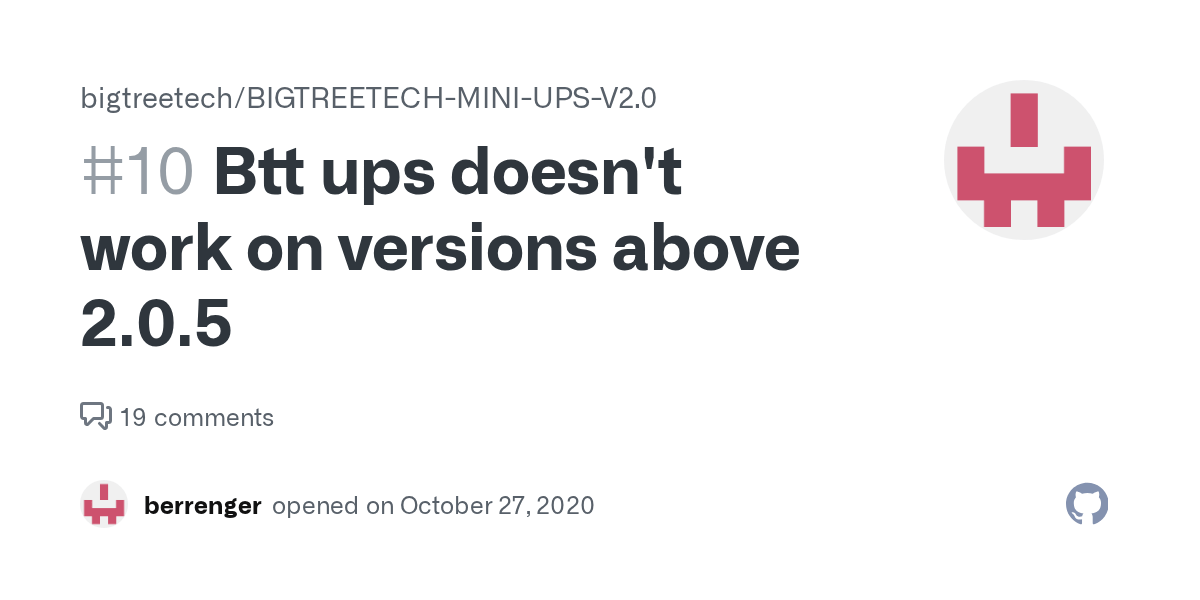 bigtreetech/BIGTREETECH-MINI-UPS-V2.0

#10 Btt ups doesn't work on versions above 2.0.5

19 comments

berrenger opened on October 27, 2020