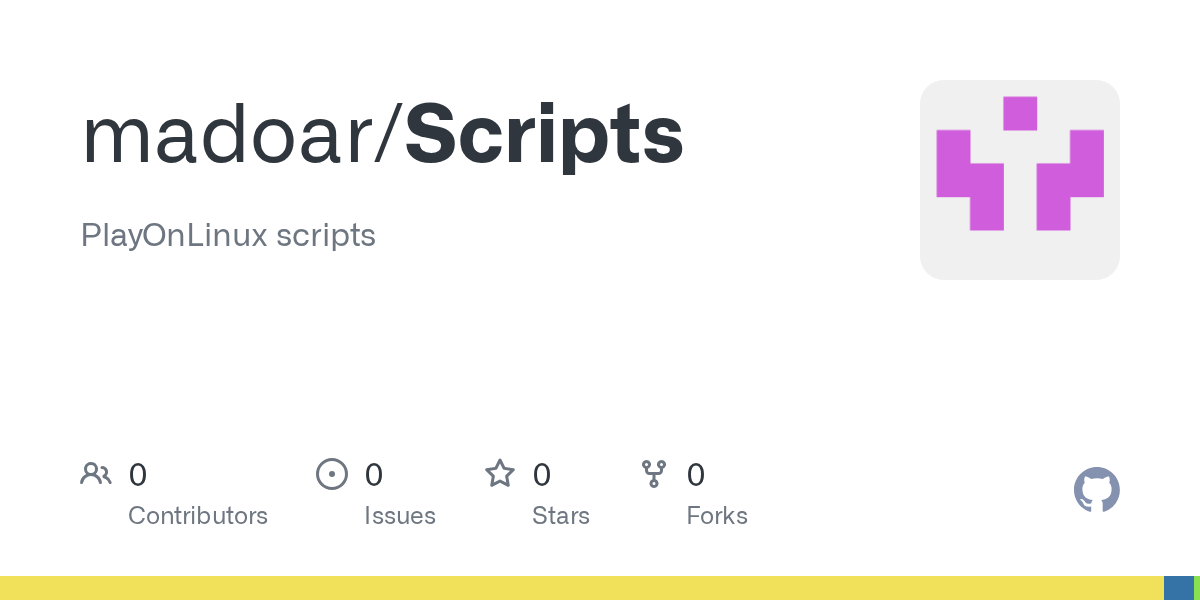 madoar/Scripts

PlayOnLinux scripts

0
Contributors

0
Issues

0
Stars

0
Forks