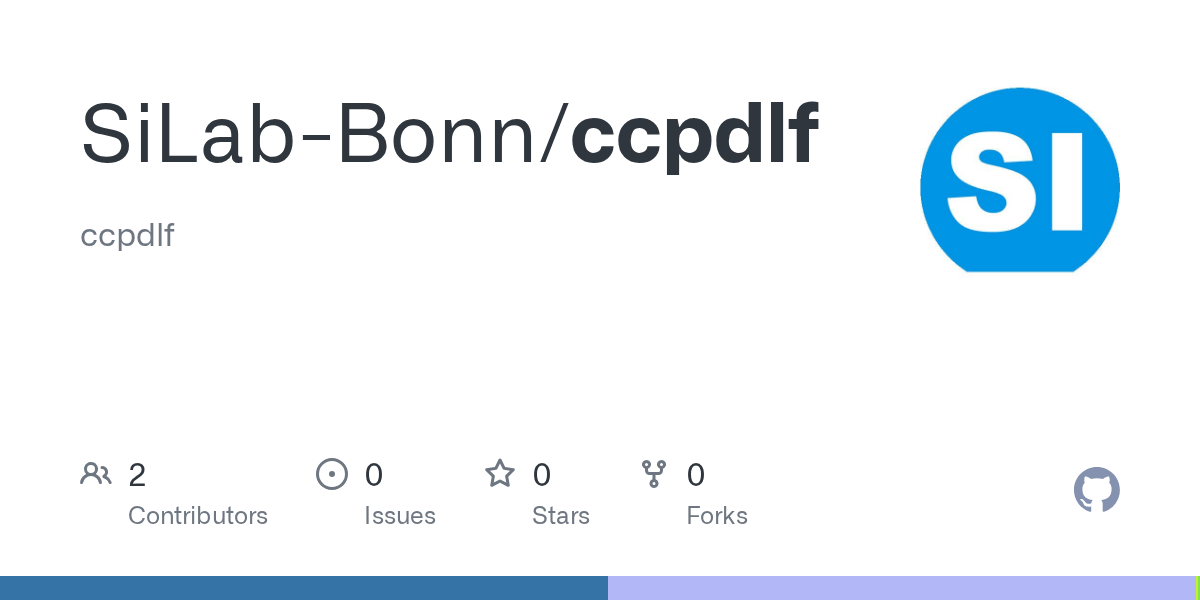 SiLab-Bonn/ccpdlf

ccpdlf

SI

2
Contributors

0
Issues

0
Stars

0
Forks