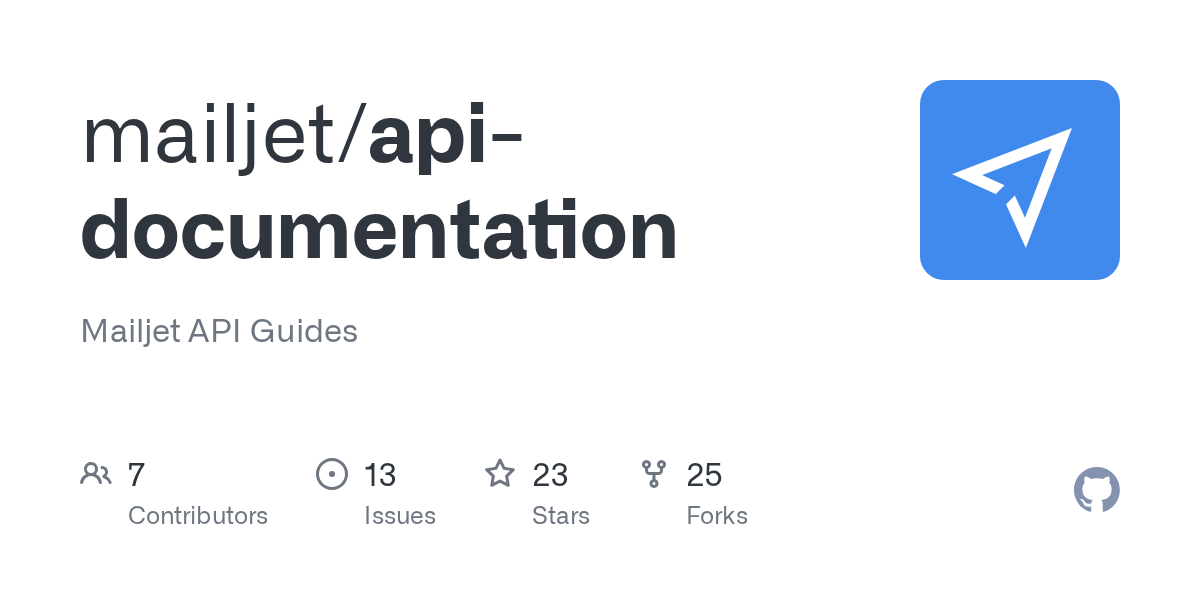 mailjet/api-documentation

Mailjet API Guides

7
Contributors

13
Issues

23
Stars

25
Forks