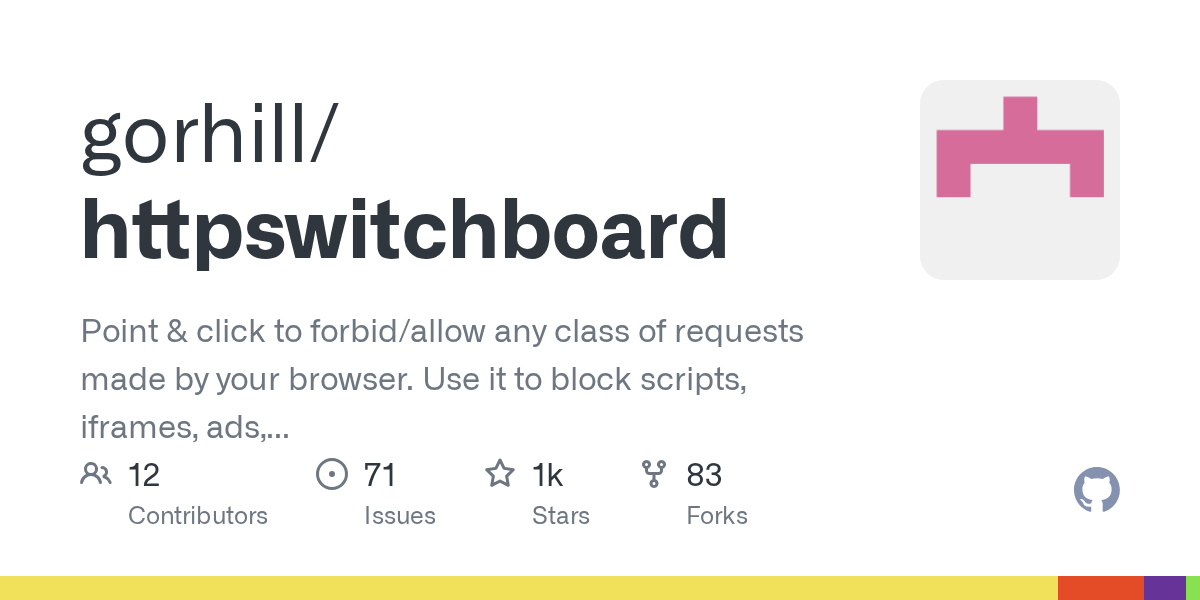 gorhill/
httpswitchboard

Point & click to forbid/allow any class of requests made by your browser. Use it to block scripts, iframes, ads,...

12
Contributors

71
Issues

1k
Stars

83
Forks