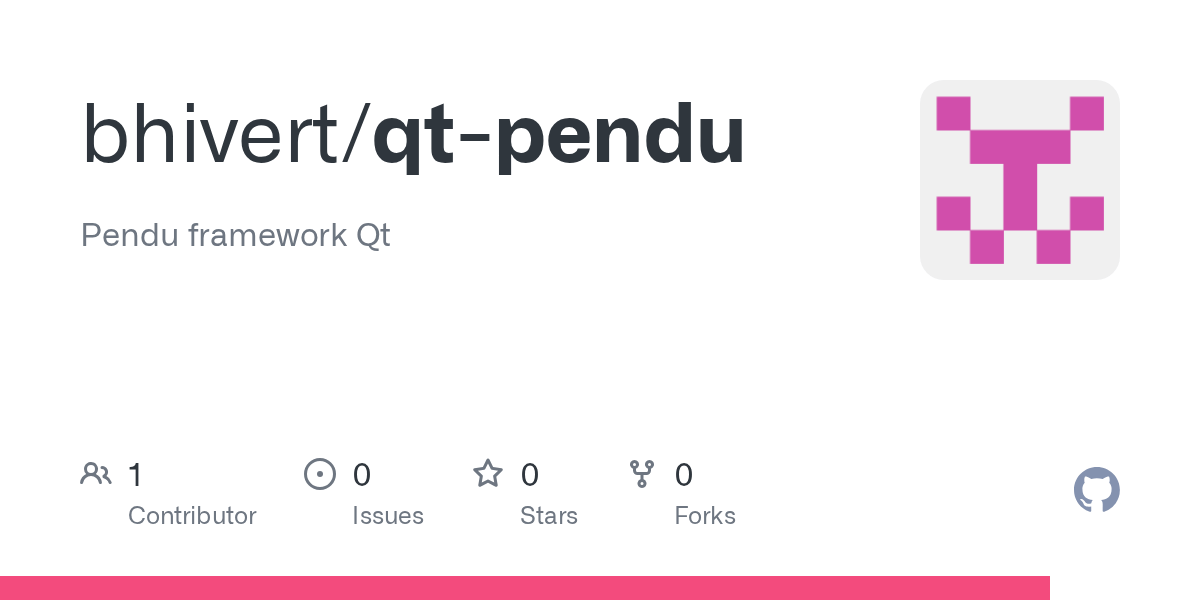 bhivert/qt-pendu

Pendu framework Qt

1
Contributor

0
Issues

0
Stars

0
Forks