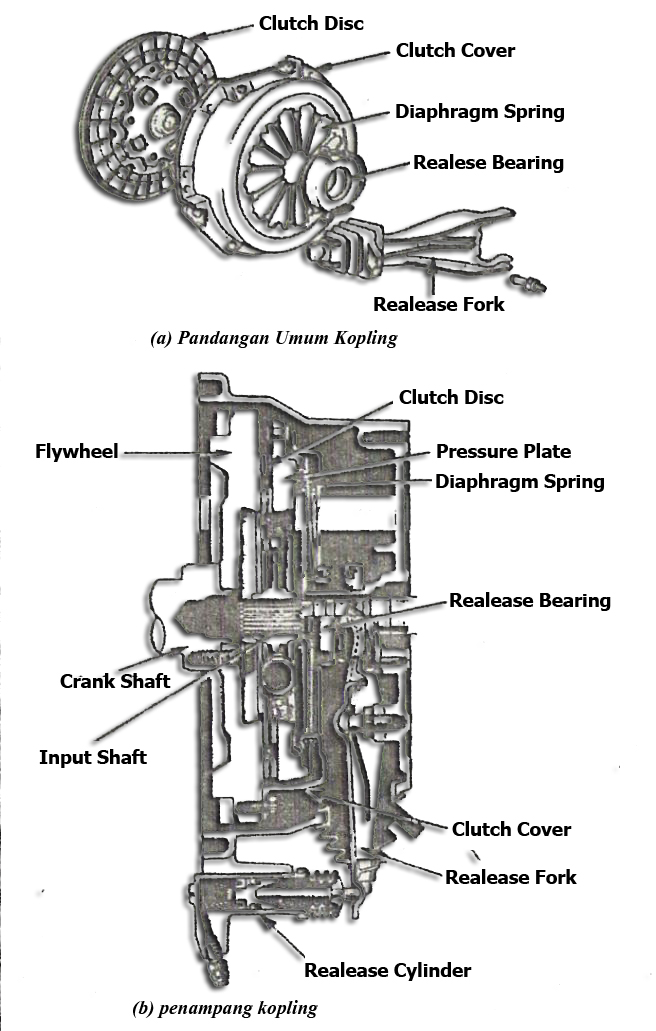 Clutch Disc
Clutch Cover
Diaphragm Spring
Realese Bearing
Realease Fork

(a) Pandangan Umum Kopling

Clutch Disc
Flywheel
Pressure Plate
Diaphragm Spring
Realease Bearing
Crank Shaft
Input Shaft
Clutch Cover
Realease Fork
Realease Cylinder

(b) penampang kopling