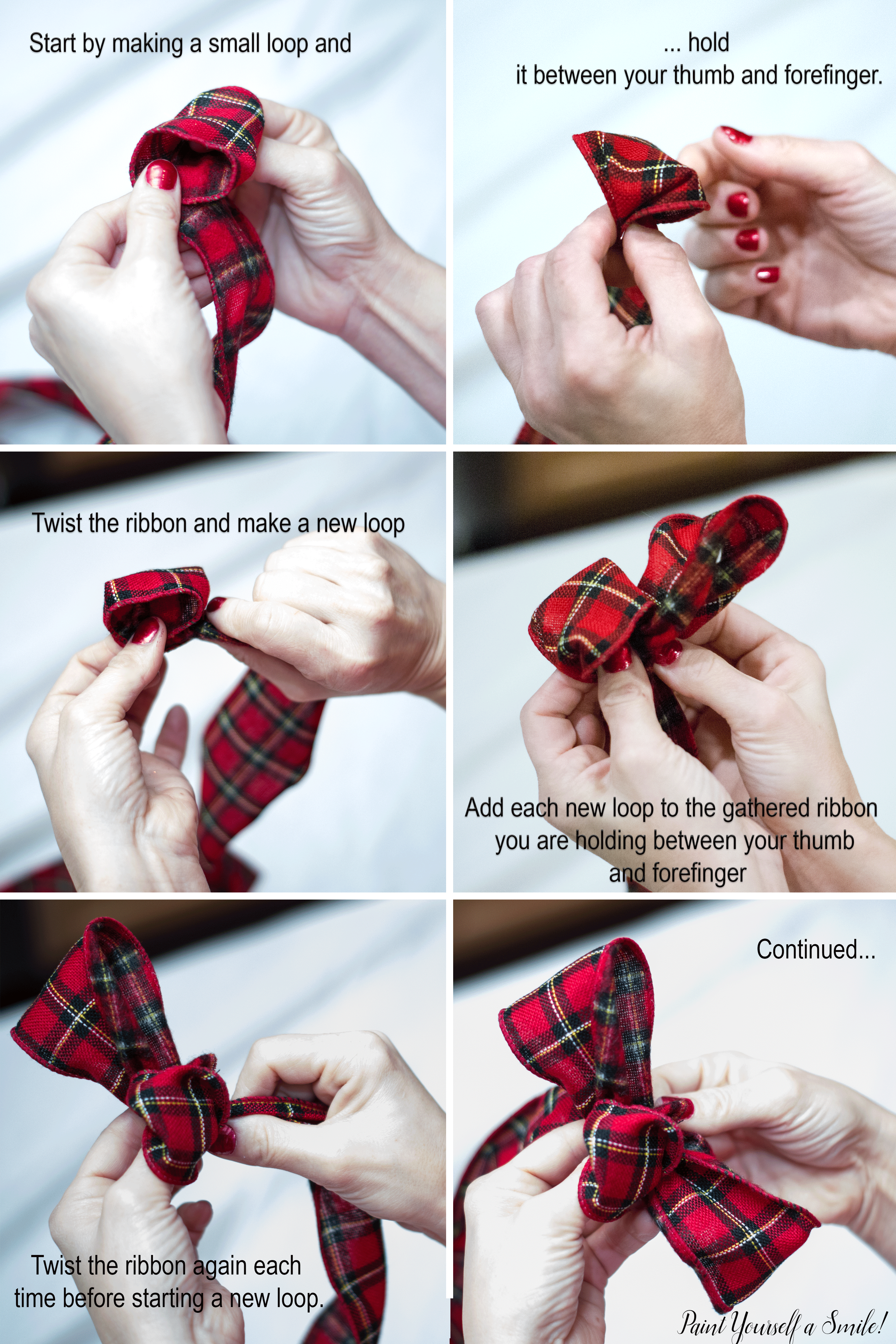 Start by making a small loop and

... hold
it between your thumb and forefinger.

Twist the ribbon and make a new loop

Add each new loop to the gathered ribbon you are holding between your thumb and forefinger

Twist the ribbon again each time before starting a new loop.

Continued...

Paint Yourself a Smile!