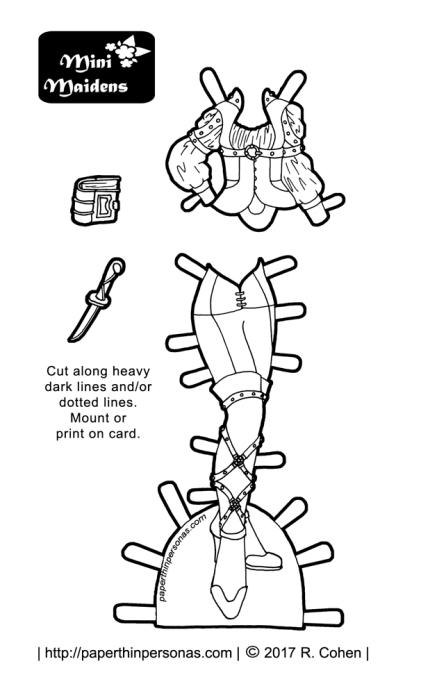 Mini Maidens

Cut along heavy dark lines and/or dotted lines. Mount or print on card.

paperthinpersonas.com

| http://paperthinpersonas.com | © 2017 R. Cohen |