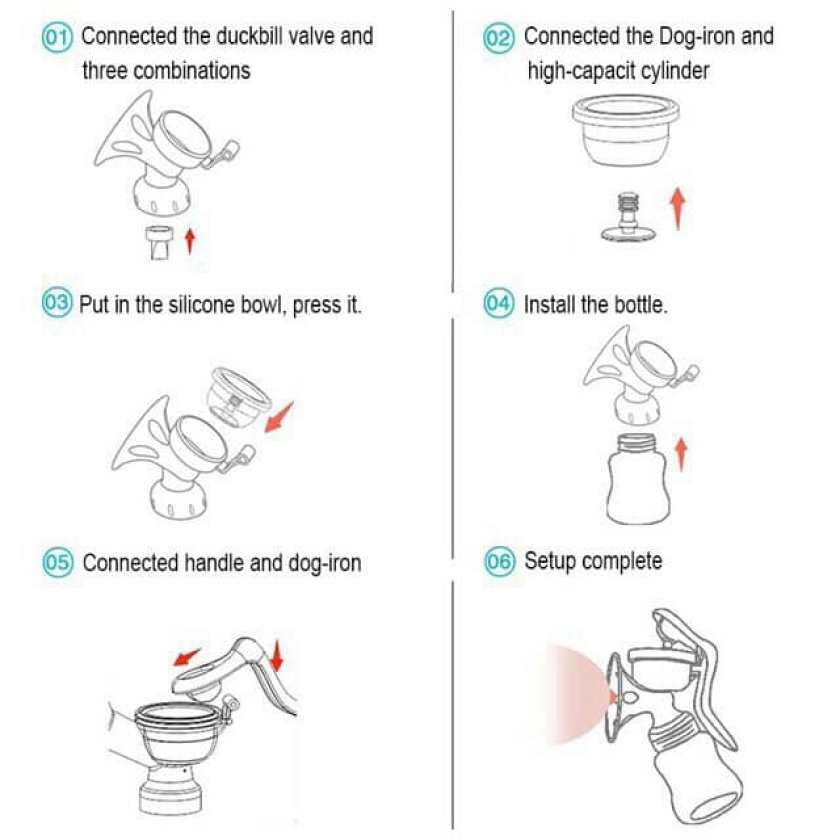 01 Connected the duckbill valve and three combinations

02 Connected the Dog-iron and high-capacit cylinder

03 Put in the silicone bowl, press it.

04 Install the bottle.

05 Connected handle and dog-iron

06 Setup complete