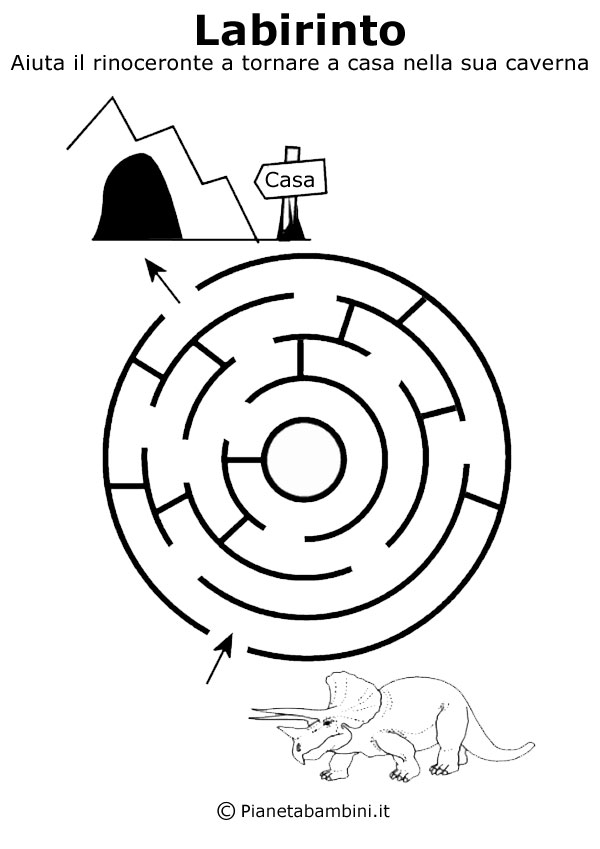 Labirinto
Aiuta il rinoceronte a tornare a casa nella sua caverna

Casa

© Pianetabambini.it