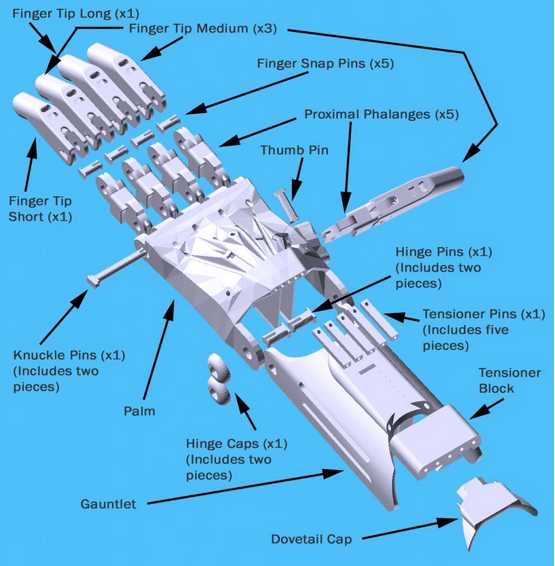 Finger Tip Long (x1)

Finger Tip Medium (x3)

Finger Snap Pins (x5)

Proximal Phalanges (x5)

Thumb Pin

Finger Tip Short (x1)

Hinge Pins (x1) (Includes two pieces)

Tensioner Pins (x1) (Includes five pieces)

Knuckle Pins (x1) (Includes two pieces)

Tensioner Block

Palm

Hinge Caps (x1) (Includes two pieces)

Gauntlet

Dovetail Cap