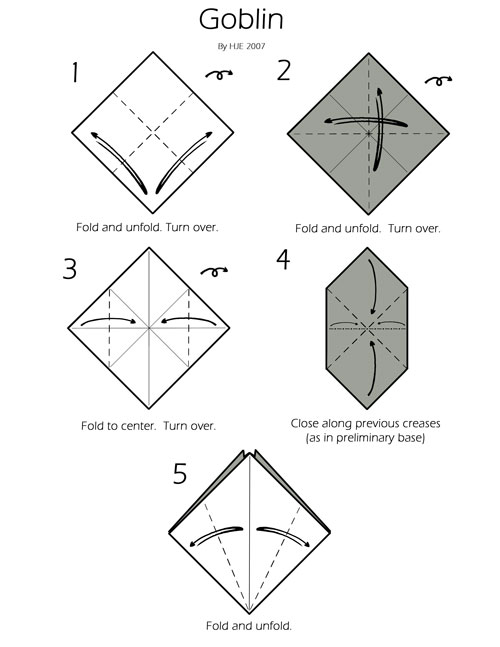 Goblin

By HJE 2007

1

Fold and unfold. Turn over.

2

Fold and unfold. Turn over.

3

Fold to center. Turn over.

4

Close along previous creases (as in preliminary base)

5

Fold and unfold.