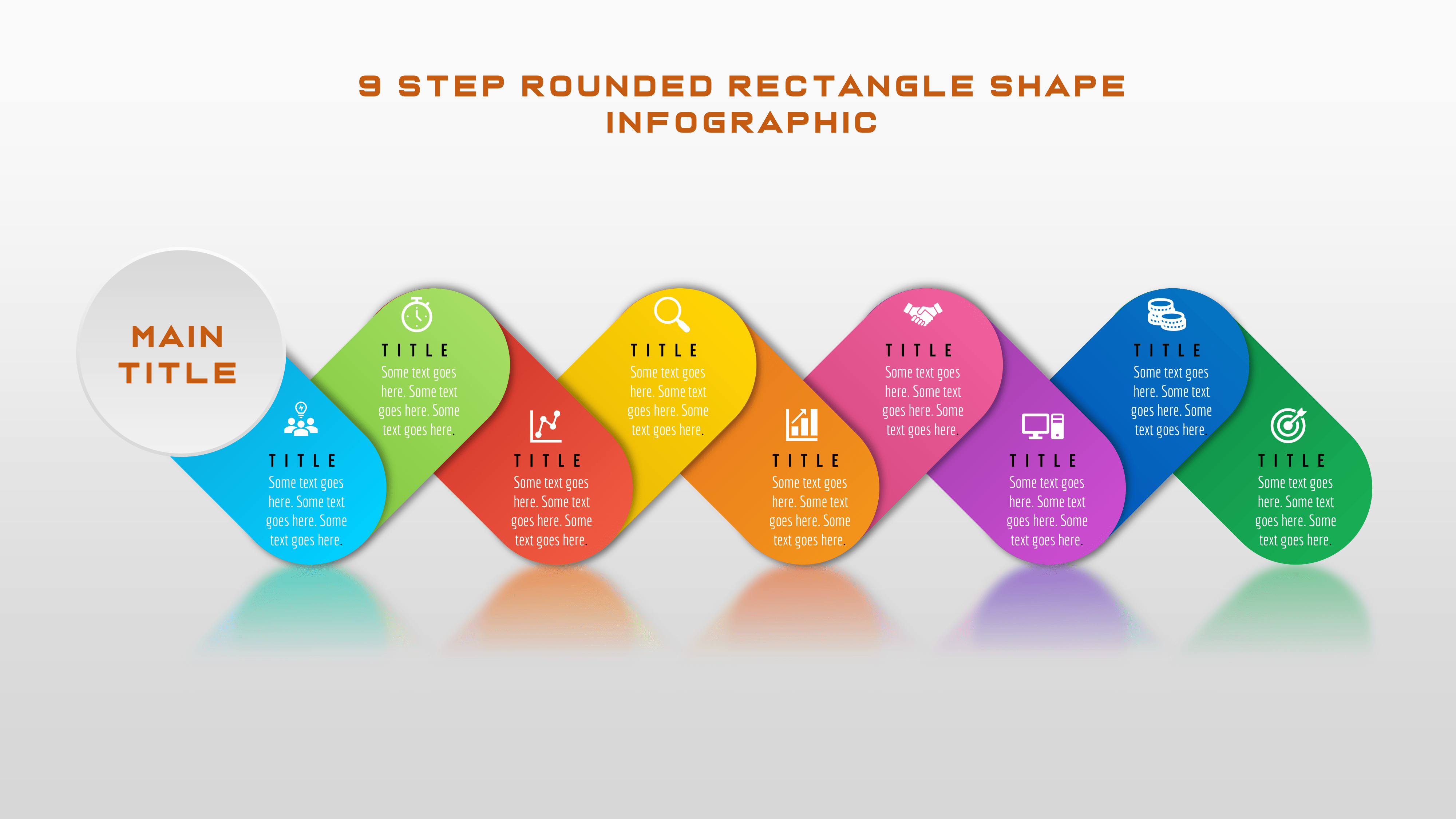 9 STEP ROUNDED RECTANGLE SHAPE INFOGRAPHIC

MAIN TITLE

TITLE
Some text goes here. Some text goes here. Some text goes here.

TITLE
Some text goes here. Some text goes here. Some text goes here.

TITLE
Some text goes here. Some text goes here. Some text goes here.

TITLE
Some text goes here. Some text goes here. Some text goes here.

TITLE
Some text goes here. Some text goes here. Some text goes here.

TITLE
Some text goes here. Some text goes here. Some text goes here.

TITLE
Some text goes here. Some text goes here. Some text goes here.

TITLE
Some text goes here. Some text goes here. Some text goes here.

TITLE
Some text goes here. Some text goes here. Some text goes here.