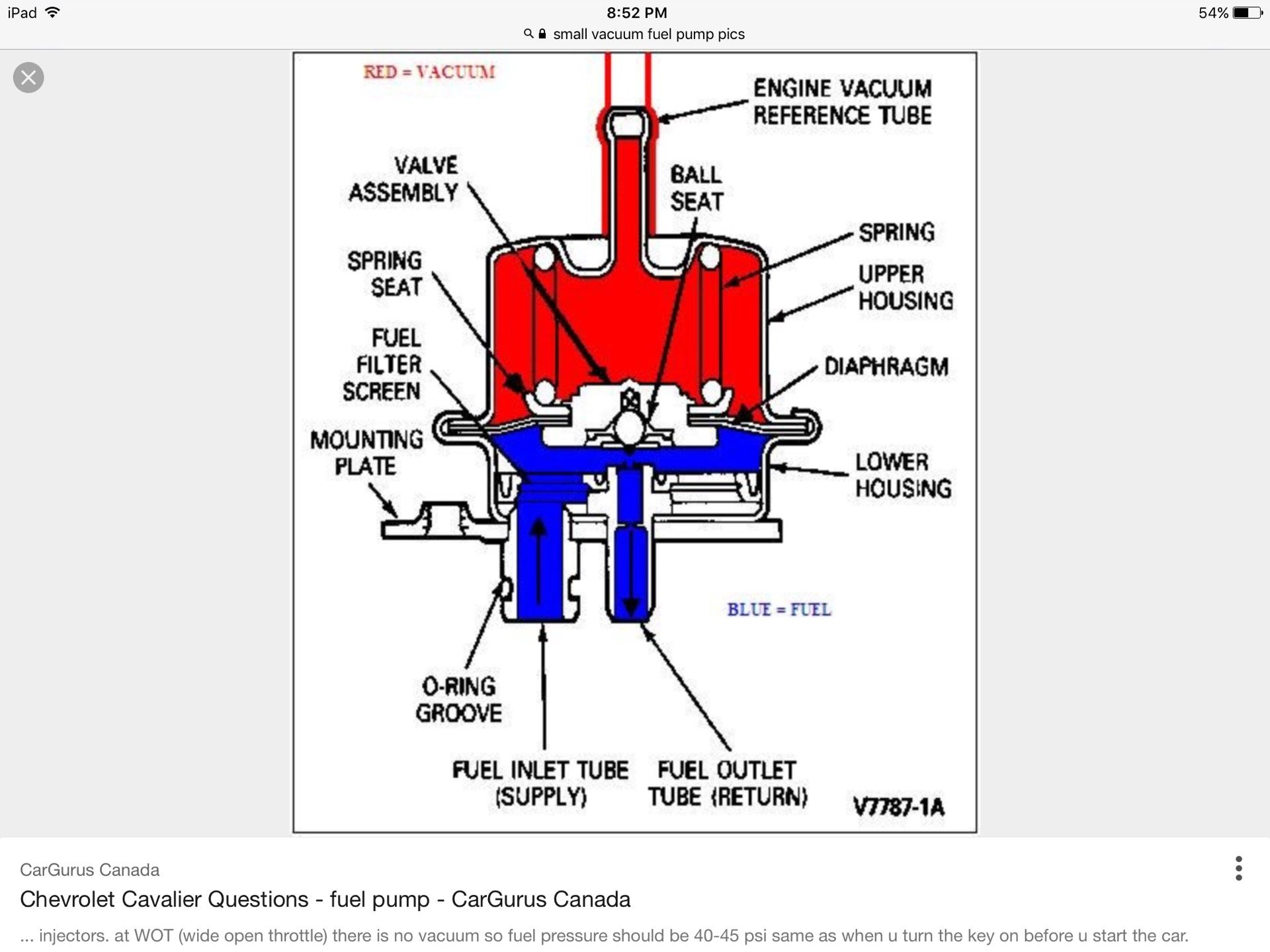 iPad
8:52 PM
54%
small vacuum fuel pump pics

RED = VACUUM

ENGINE VACUUM REFERENCE TUBE

VALVE ASSEMBLY

BALL SEAT

SPRING

SPRING SEAT

UPPER HOUSING

FUEL FILTER SCREEN

DIAPHRAGM

MOUNTING PLATE

LOWER HOUSING

BLUE = FUEL

O-RING GROOVE

FUEL INLET TUBE (SUPPLY)

FUEL OUTLET TUBE (RETURN)

V7787-1A

CarGurus Canada
Chevrolet Cavalier Questions - fuel pump - CarGurus Canada
... injectors. at WOT (wide open throttle) there is no vacuum so fuel pressure should be 40-45 psi same as when u turn the key on before u start the car.