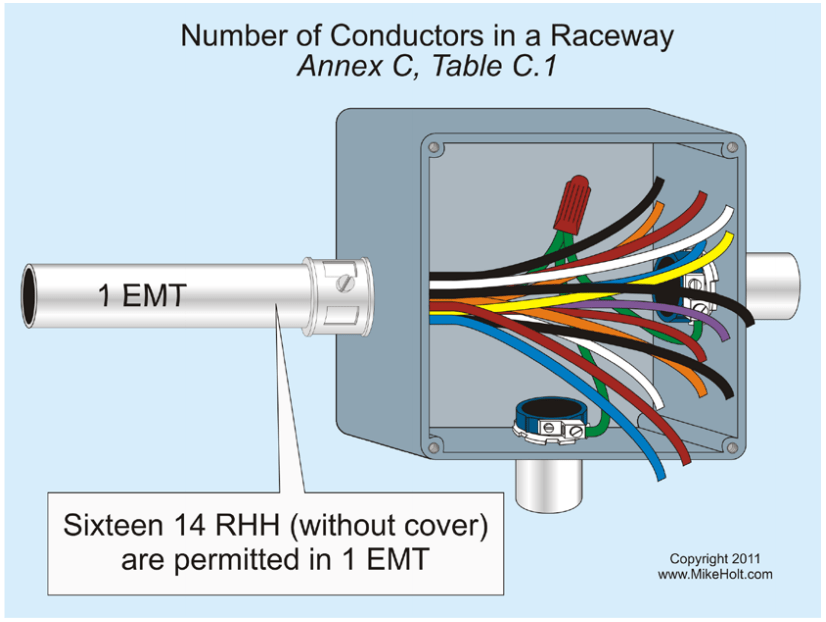 Number of Conductors in a Raceway
Annex C, Table C.1

1 EMT

Sixteen 14 RHH (without cover) are permitted in 1 EMT

Copyright 2011
www.MikeHolt.com