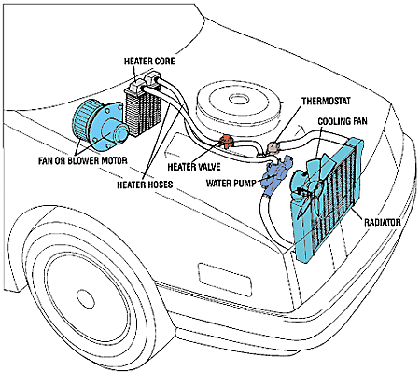 HEATER CORE
THERMOSTAT
COOLING FAN
FAN OR BLOWER MOTOR
HEATER VALVE
HEATER HOSES
WATER PUMP
RADIATOR