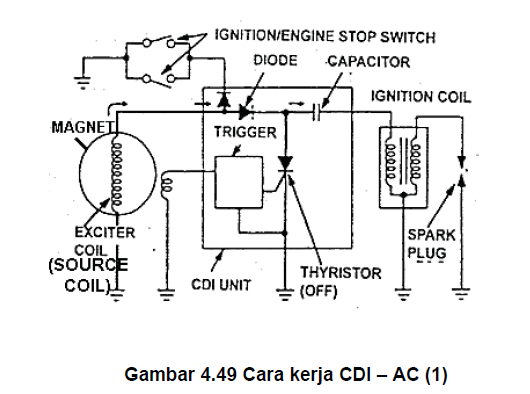 IGNITION/ENGINE STOP SWITCH

DIODE

CAPACITOR

IGNITION COIL

MAGNET

TRIGGER

EXCITER COIL

(SOURCE COIL)

CDI UNIT

THYRISTOR (OFF)

SPARK PLUG

Gambar 4.49 Cara kerja CDI – AC (1)