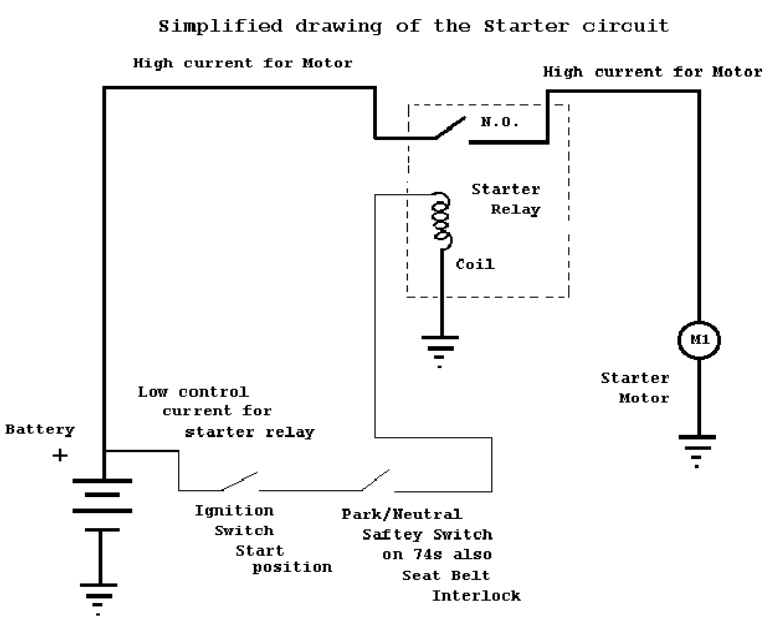 Simplified drawing of the Starter circuit

High current for Motor

High current for Motor

N.O.

Starter Relay

Coil

M1

Starter Motor

Low control current for starter relay

Battery

+

Ignition Switch Start position

Park/Neutral Saftey Switch on 74s also Seat Belt Interlock