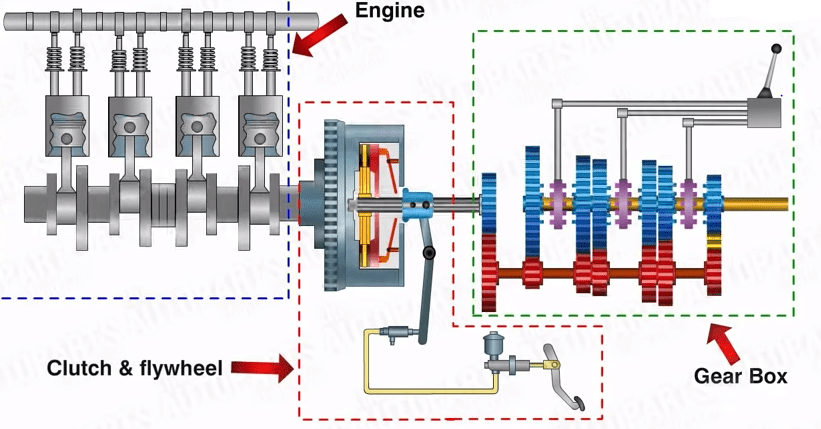 Engine

Clutch & flywheel

Gear Box