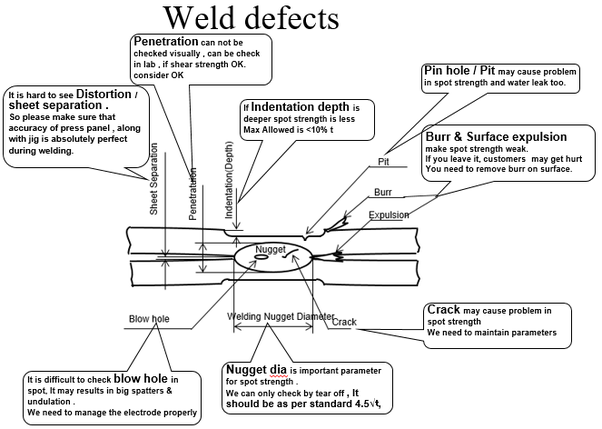 Weld defects

Penetration can not be checked visually , can be check in lab , if shear strength OK. consider OK

It is hard to see Distortion / sheet separation .
So please make sure that accuracy of press panel , along with jig is absolutely perfect during welding.

If Indentation depth is deeper spot strength is less
Max Allowed is <10% t

Pin hole / Pit may cause problem in spot strength and water leak too.

Burr & Surface expulsion
make spot strength weak.
If you leave it, customers may get hurt
You need to remove burr on surface.

Sheet Separation

Penetration

Indentation(Depth)

Pit

Burr

Expulsion

Nugget

Blow hole

Welding Nugget Diameter

Crack

Crack may cause problem in spot strength
We need to maintain parameters

It is difficult to check blow hole in spot, It may results in big spatters & undulation .
We need to manage the electrode properly

Nugget dia is important parameter for spot strength .
We can only check by tear off , It should be as per standard $4.5\sqrt{t}$,