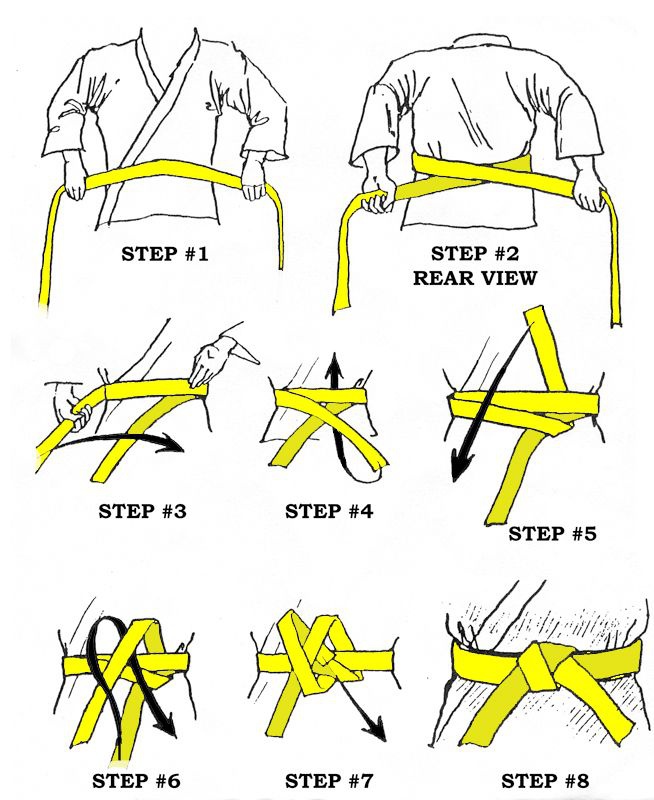 STEP #1

STEP #2
REAR VIEW

STEP #3

STEP #4

STEP #5

STEP #6

STEP #7

STEP #8