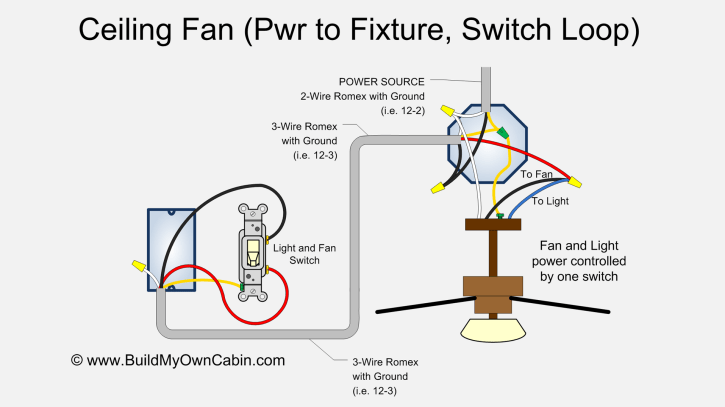 Ceiling Fan (Pwr to Fixture, Switch Loop)

POWER SOURCE
2-Wire Romex with Ground
(i.e. 12-2)

3-Wire Romex
with Ground
(i.e. 12-3)

To Fan

To Light

Light and Fan
Switch

Fan and Light
power controlled
by one switch

© www.BuildMyOwnCabin.com

3-Wire Romex
with Ground
(i.e. 12-3)