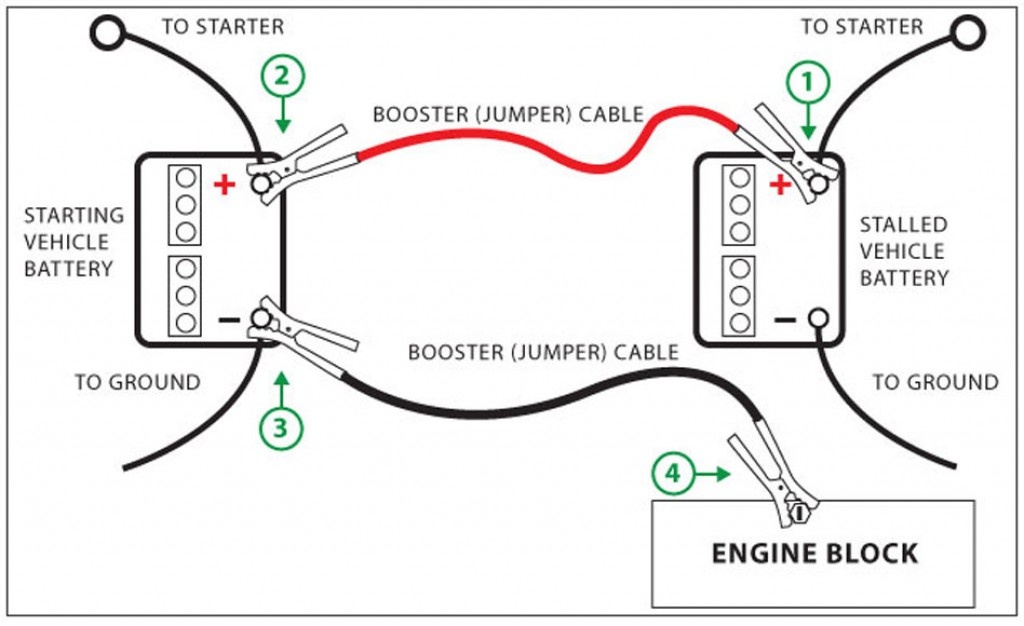 TO STARTER

TO STARTER

2

1

BOOSTER (JUMPER) CABLE

+

+

STARTING VEHICLE BATTERY

STALLED VEHICLE BATTERY

−

−

BOOSTER (JUMPER) CABLE

TO GROUND

TO GROUND

3

4

ENGINE BLOCK