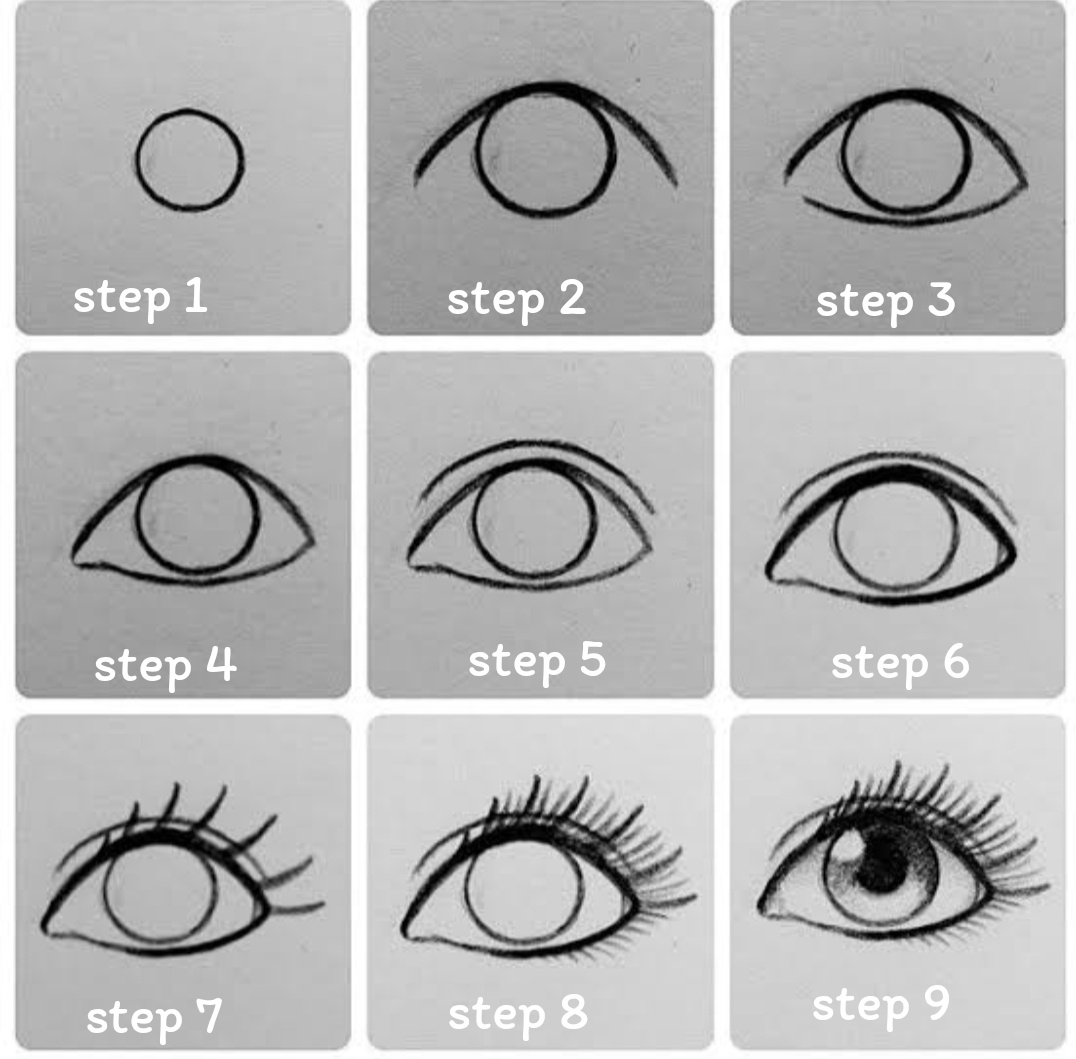 step 1
step 2
step 3
step 4
step 5
step 6
step 7
step 8
step 9