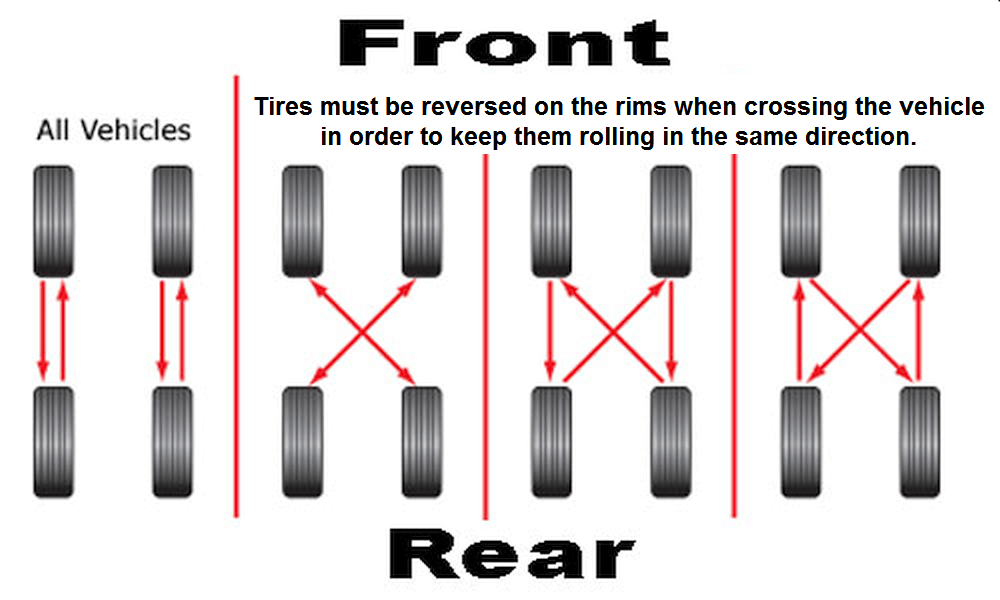 Front

All Vehicles

Tires must be reversed on the rims when crossing the vehicle in order to keep them rolling in the same direction.

Rear