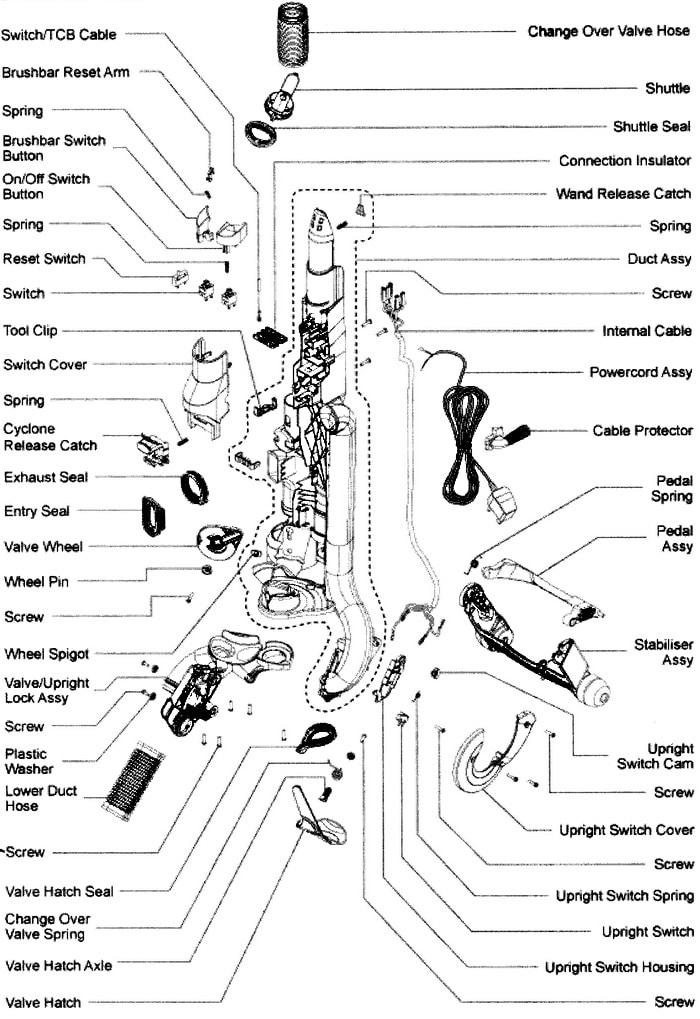 Switch/TCB Cable
Brushbar Reset Arm
Spring
Brushbar Switch Button
On/Off Switch Button
Spring
Reset Switch
Switch
Tool Clip
Switch Cover
Spring
Cyclone Release Catch
Exhaust Seal
Entry Seal
Valve Wheel
Wheel Pin
Screw
Wheel Spigot
Valve/Upright Lock Assy
Screw
Plastic Washer
Lower Duct Hose
Screw
Valve Hatch Seal
Change Over Valve Spring
Valve Hatch Axle
Valve Hatch

Change Over Valve Hose
Shuttle
Shuttle Seal
Connection Insulator
Wand Release Catch
Spring
Duct Assy
Screw
Internal Cable
Powercord Assy
Cable Protector
Pedal Spring
Pedal Assy
Stabiliser Assy
Upright Switch Cam
Screw
Upright Switch Cover
Screw
Upright Switch Spring
Upright Switch
Upright Switch Housing
Screw