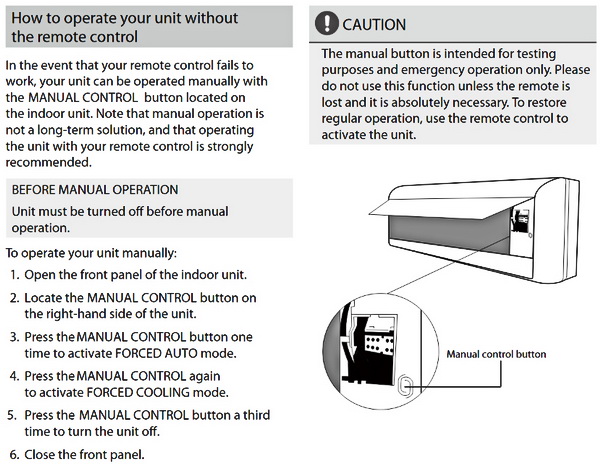 How to operate your unit without the remote control

In the event that your remote control fails to work, your unit can be operated manually with the MANUAL CONTROL button located on the indoor unit. Note that manual operation is not a long-term solution, and that operating the unit with your remote control is strongly recommended.

BEFORE MANUAL OPERATION

Unit must be turned off before manual operation.

To operate your unit manually:

1. Open the front panel of the indoor unit.
2. Locate the MANUAL CONTROL button on the right-hand side of the unit.
3. Press the MANUAL CONTROL button one time to activate FORCED AUTO mode.
4. Press the MANUAL CONTROL again to activate FORCED COOLING mode.
5. Press the MANUAL CONTROL button a third time to turn the unit off.
6. Close the front panel.

CAUTION

The manual button is intended for testing purposes and emergency operation only. Please do not use this function unless the remote is lost and it is absolutely necessary. To restore regular operation, use the remote control to activate the unit.

Manual control button