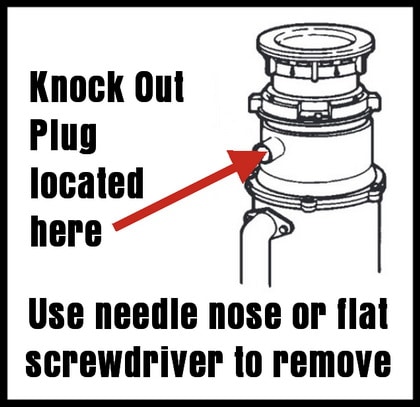 Knock Out Plug located here

Use needle nose or flat screwdriver to remove