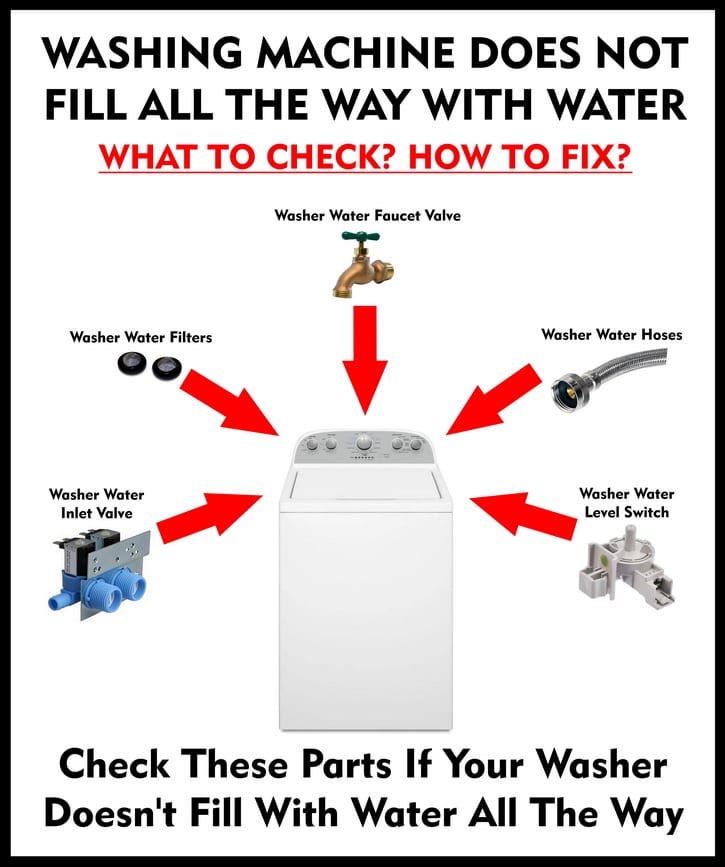 WASHING MACHINE DOES NOT FILL ALL THE WAY WITH WATER

WHAT TO CHECK? HOW TO FIX?

Washer Water Faucet Valve

Washer Water Filters

Washer Water Hoses

Washer Water Inlet Valve

Washer Water Level Switch

Check These Parts If Your Washer Doesn't Fill With Water All The Way