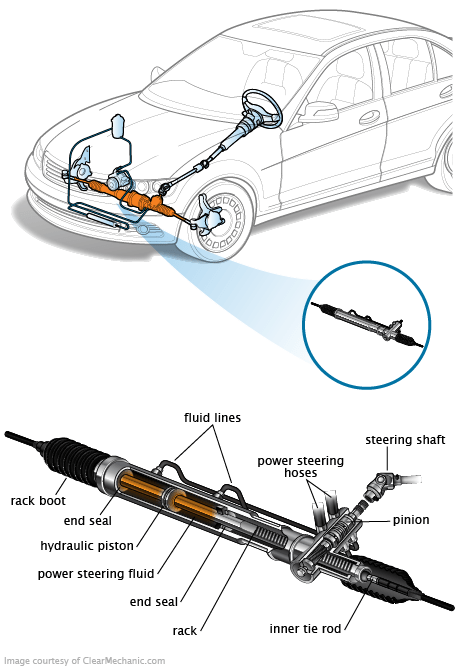 fluid lines
steering shaft
power steering hoses
rack boot
end seal
pinion
hydraulic piston
power steering fluid
end seal
rack
inner tie rod
Image courtesy of ClearMechanic.com