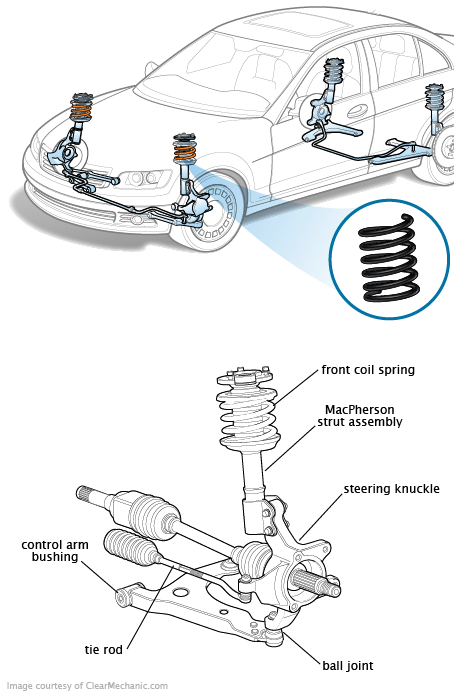 front coil spring

MacPherson strut assembly

steering knuckle

control arm bushing

tie rod

ball joint

Image courtesy of ClearMechanic.com